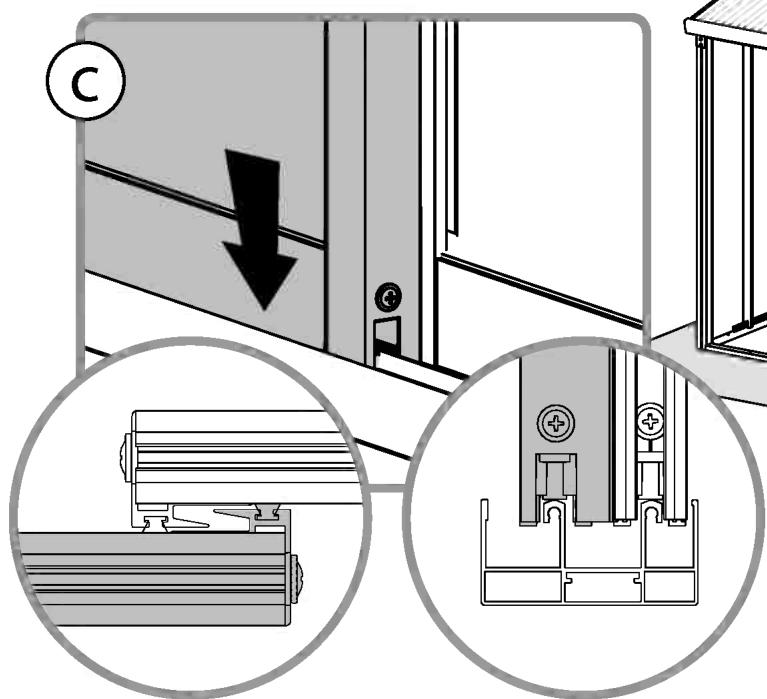 C