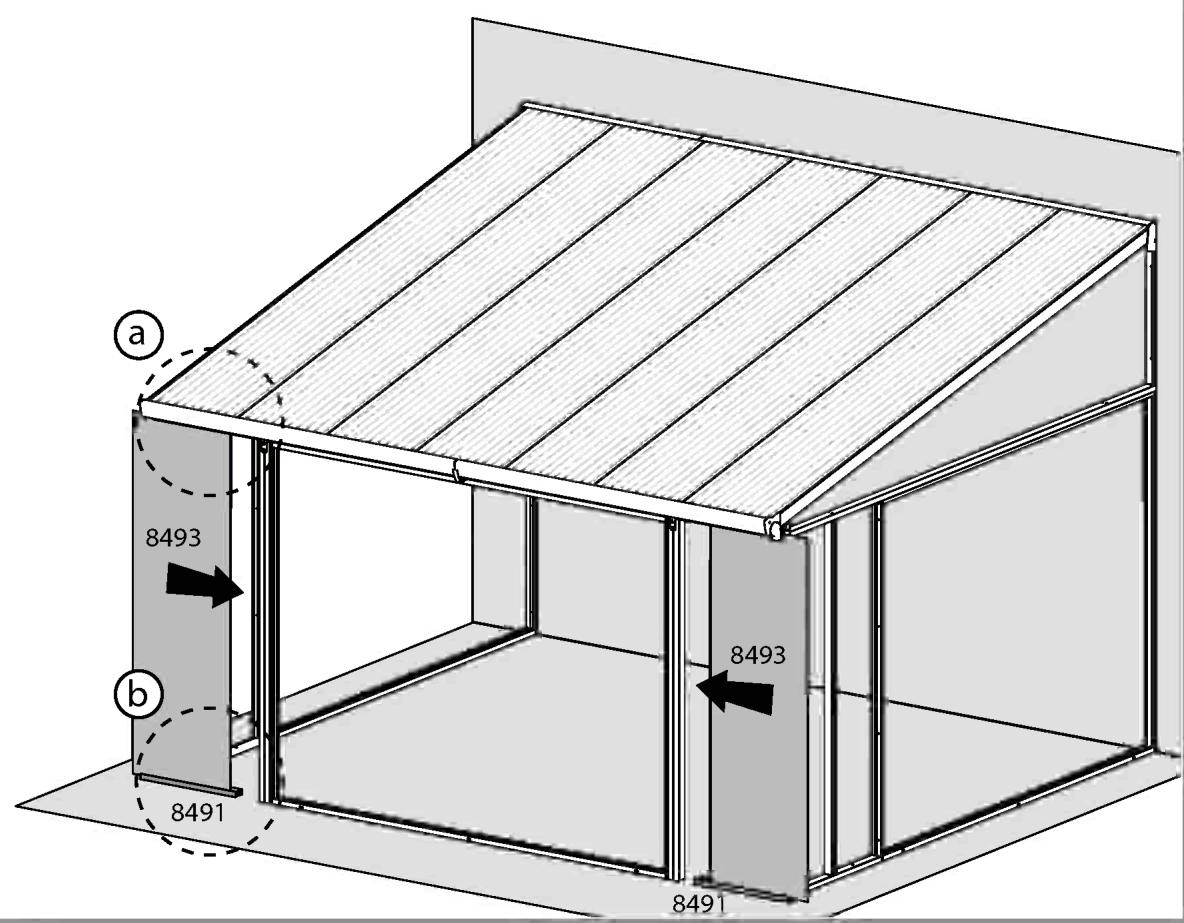 a

8493

8493

b

8491

8491