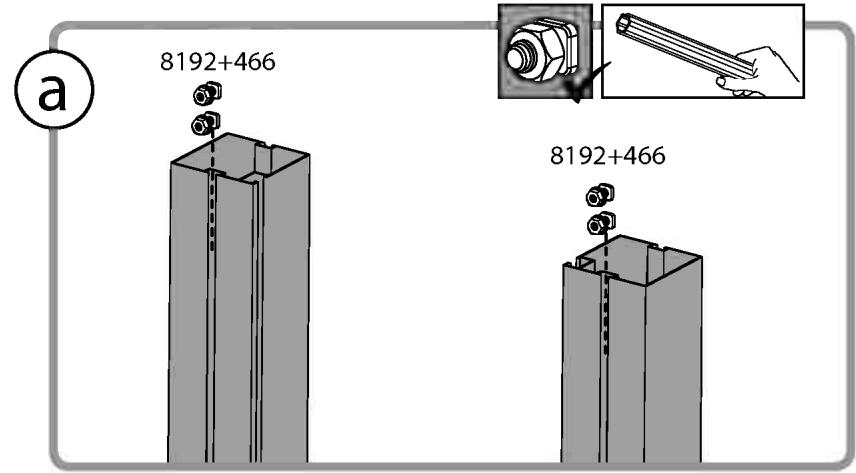 a

8192+466

8192+466