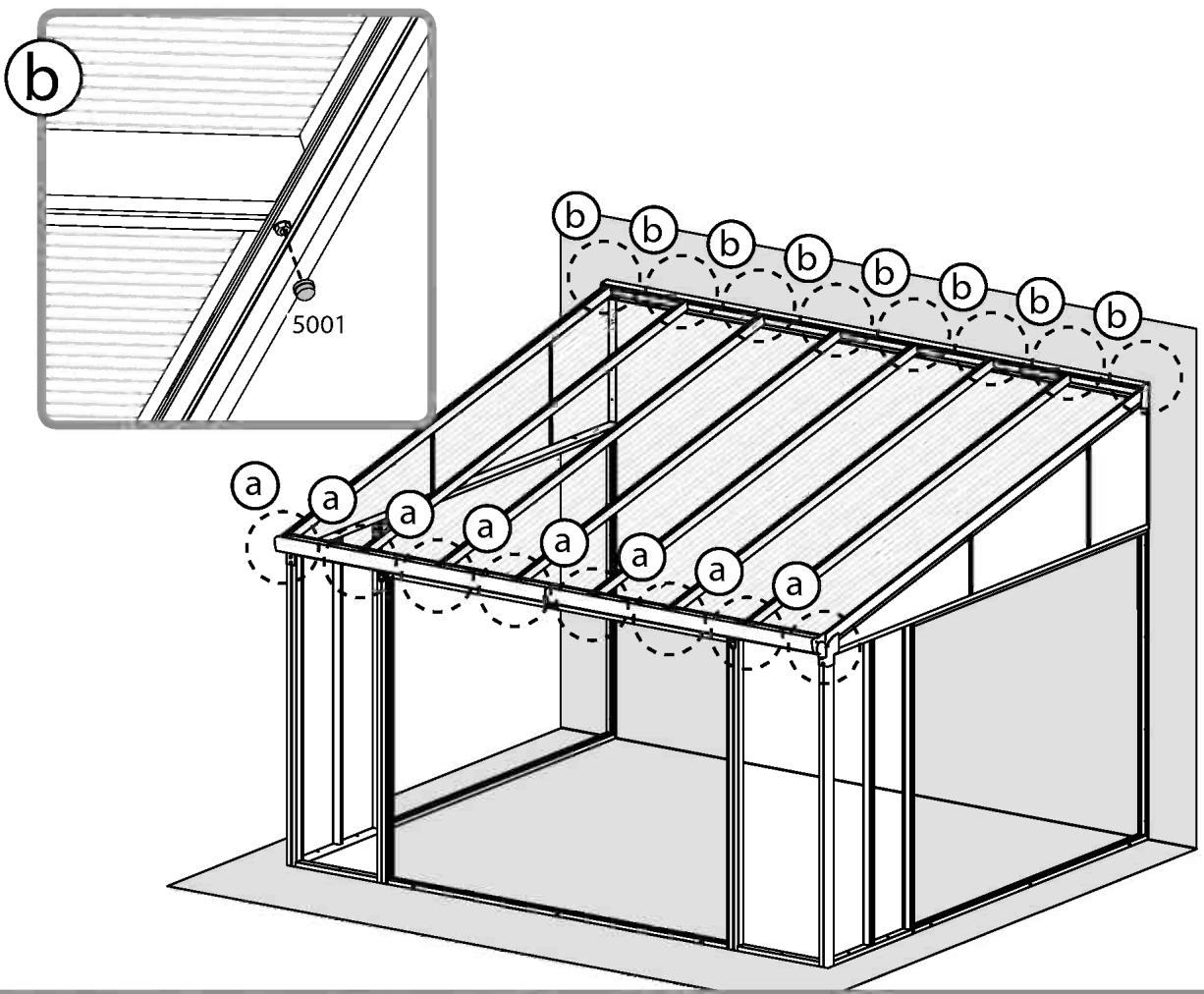 b

5001

b b b b b b b b

a a a a a a a a