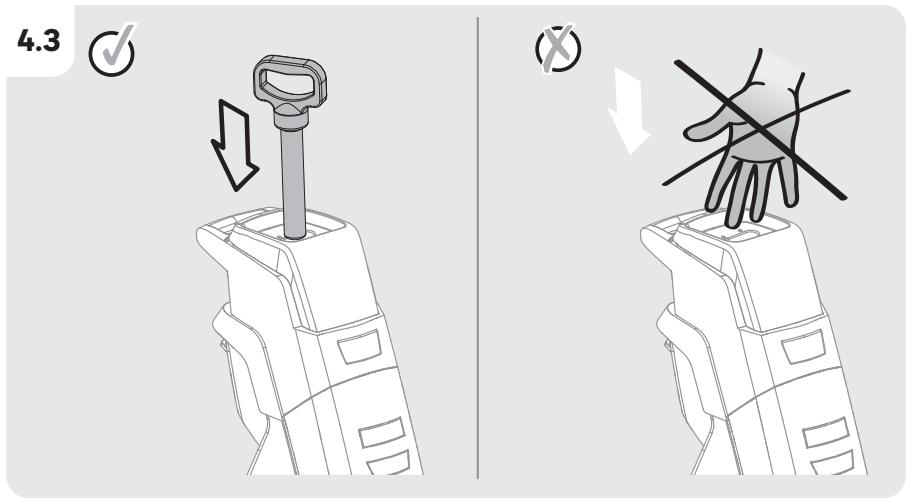 4.3