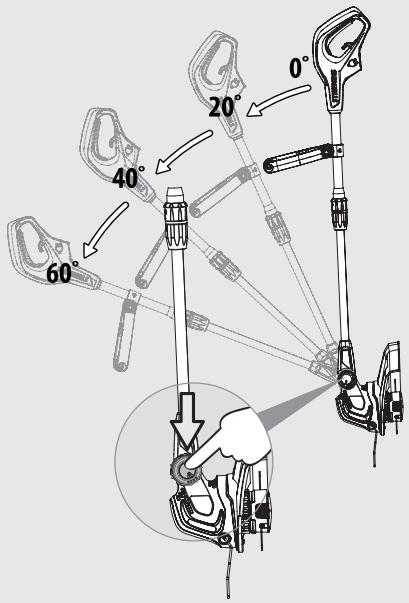 0°
20°
40°
60°