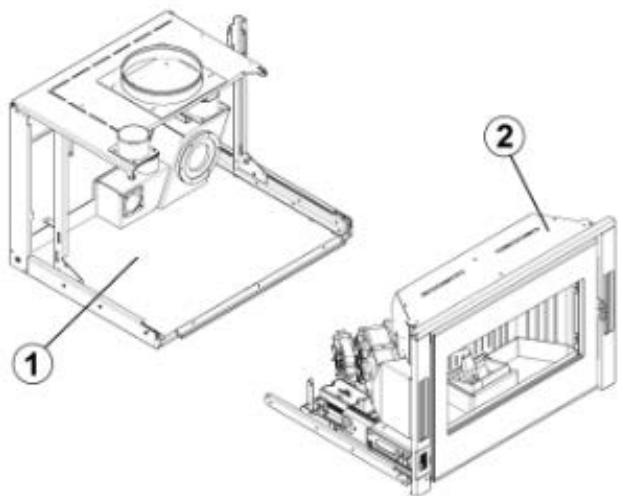 2

1