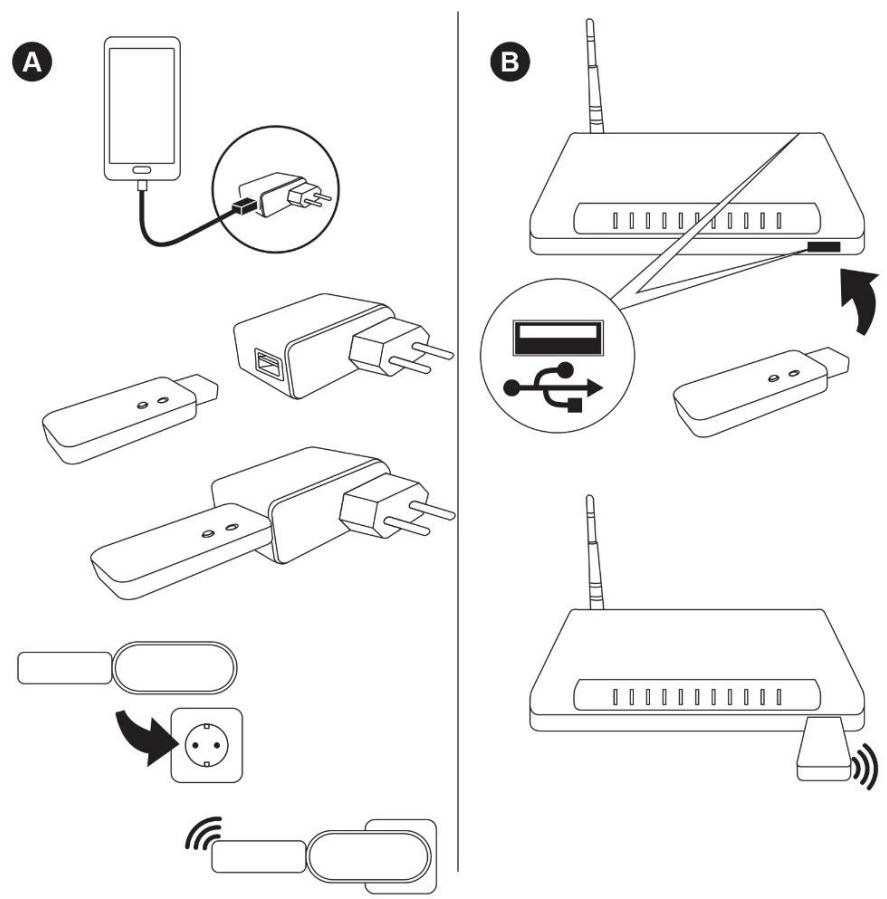 A

B