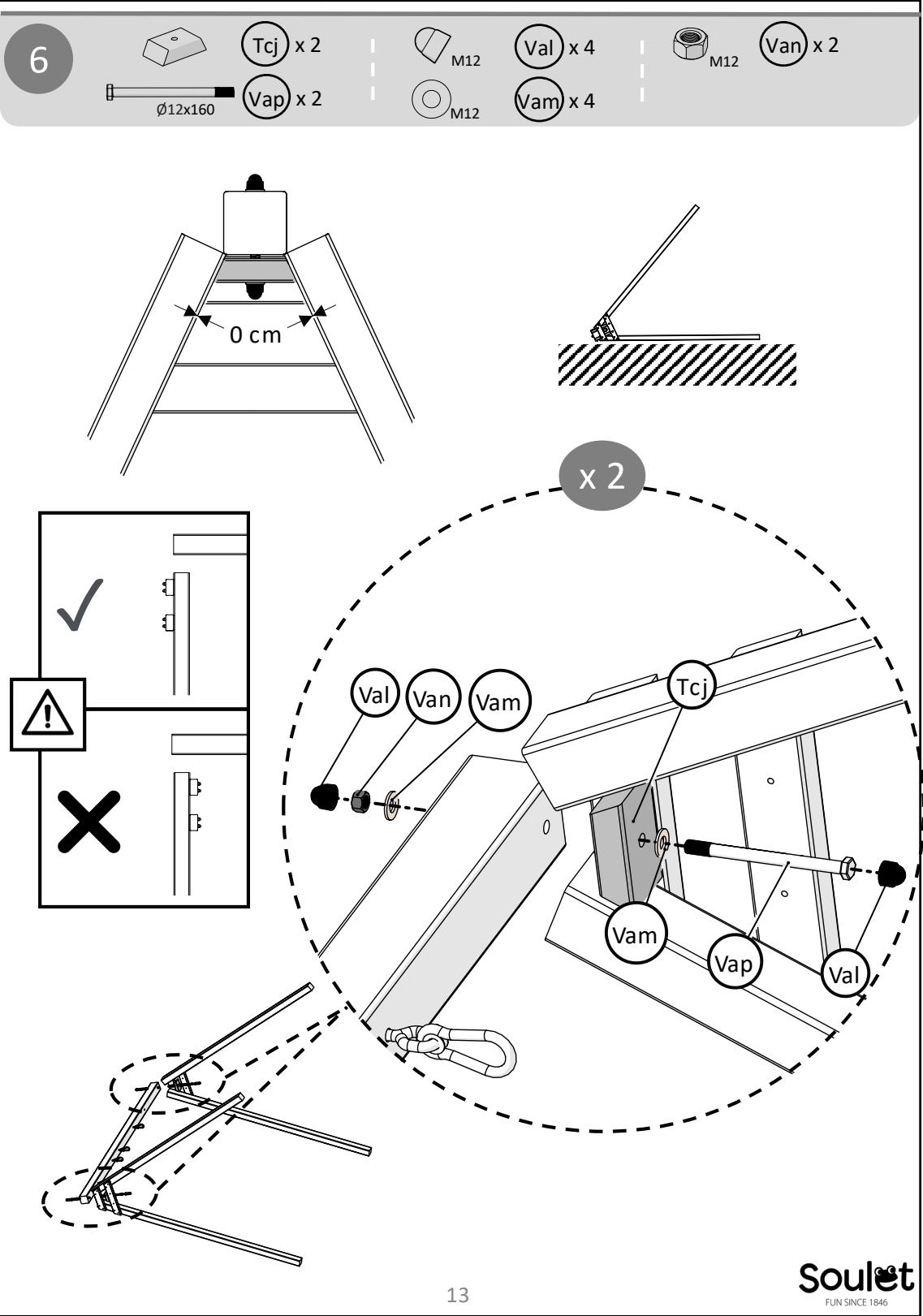 6

Tcj x 2

Ø12x160 Vap x 2

M12 Val x 4

M12 Vam x 4

M12 Van x 2

0 cm

x 2

Val Van Vam

Tcj

Vam Vap Val

13

Soulet
FUN SINCE 1846