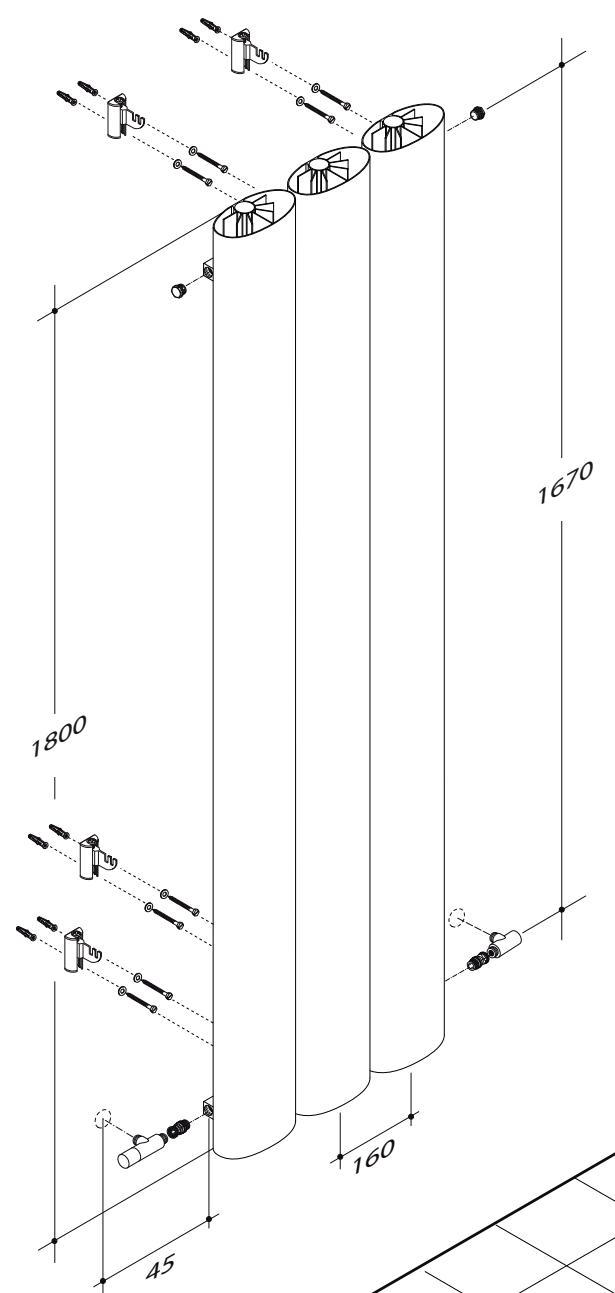 1670

1800

160

45