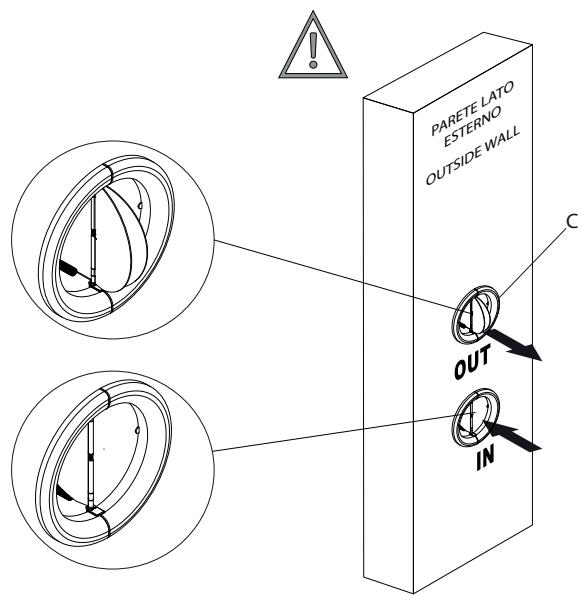 PARETE LATO ESTERNO

OUTSIDE WALL

C

OUT

IN