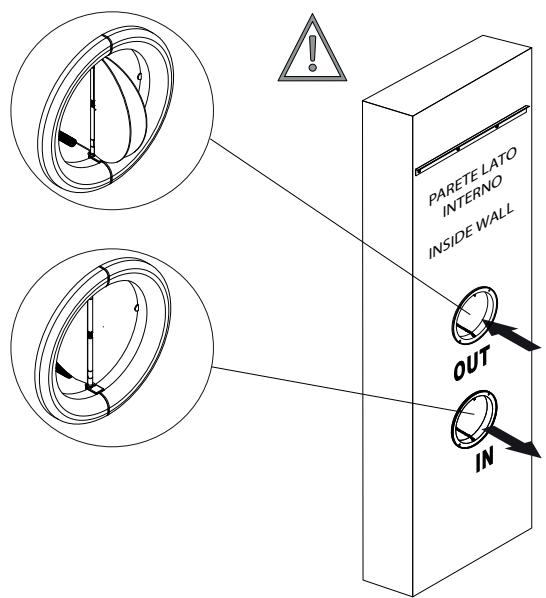 PARETE LATO INTERNO

INSIDE WALL

OUT

IN