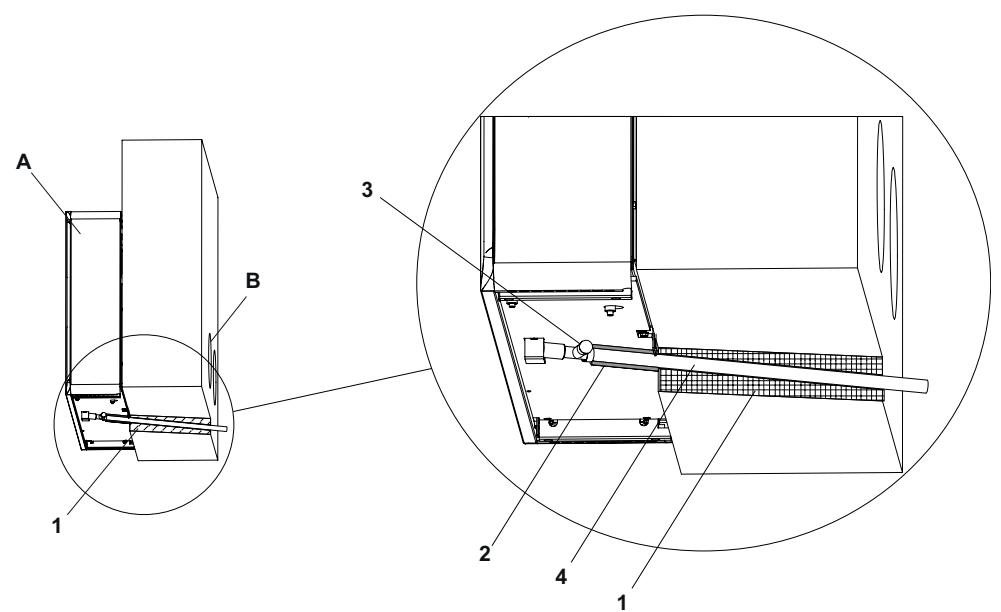 A
B
1
3
2
4
1