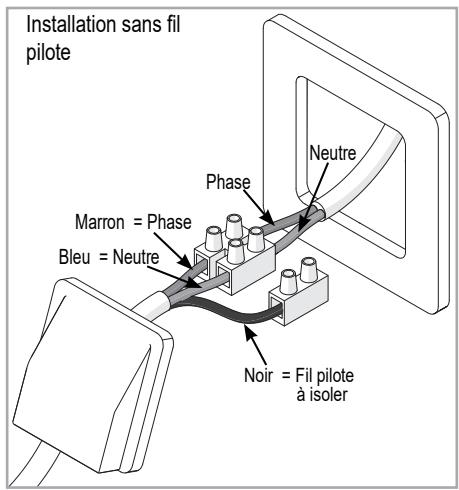 Installation sans fil pilote

Neutre

Phase

Marron = Phase

Bleu = Neutre

Noir = Fil pilote à isoler