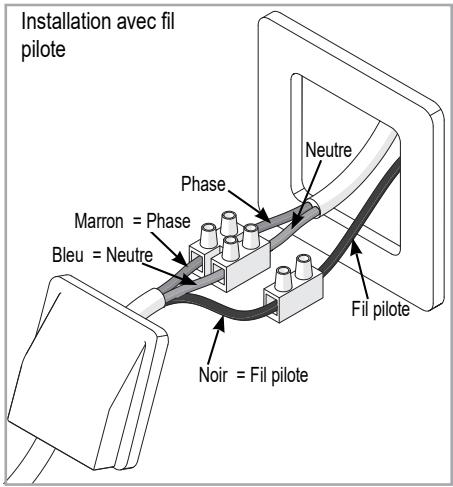 Installation avec fil pilote

Neutre

Phase

Marron = Phase

Bleu = Neutre

Fil pilote

Noir = Fil pilote