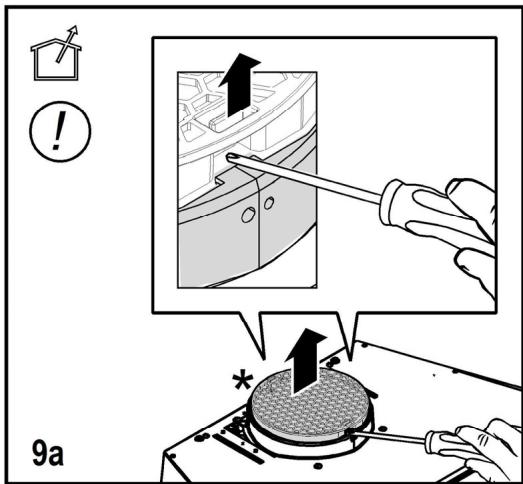 !

*

9a