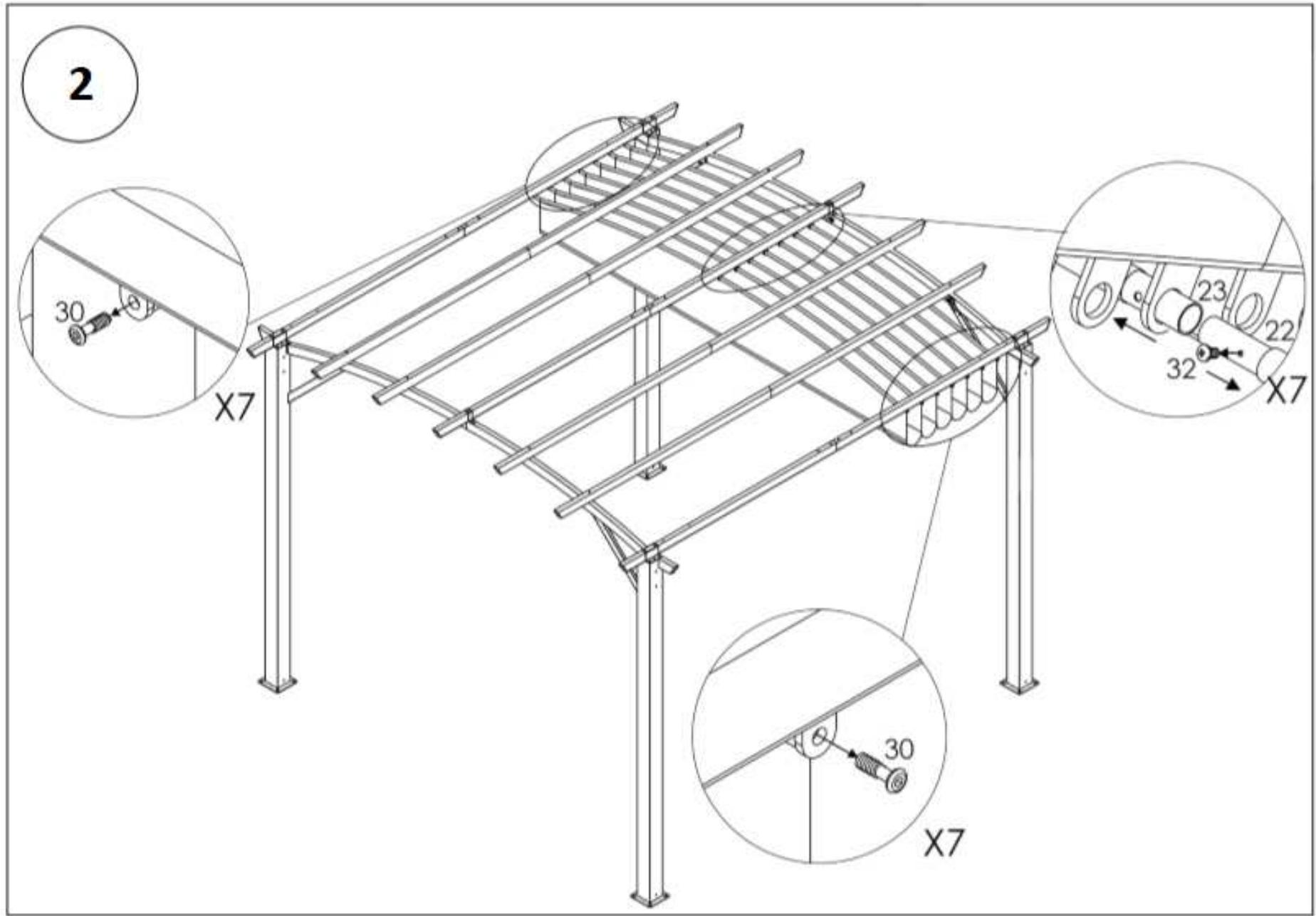 2

30

X7

23

22

32

X7

30

X7