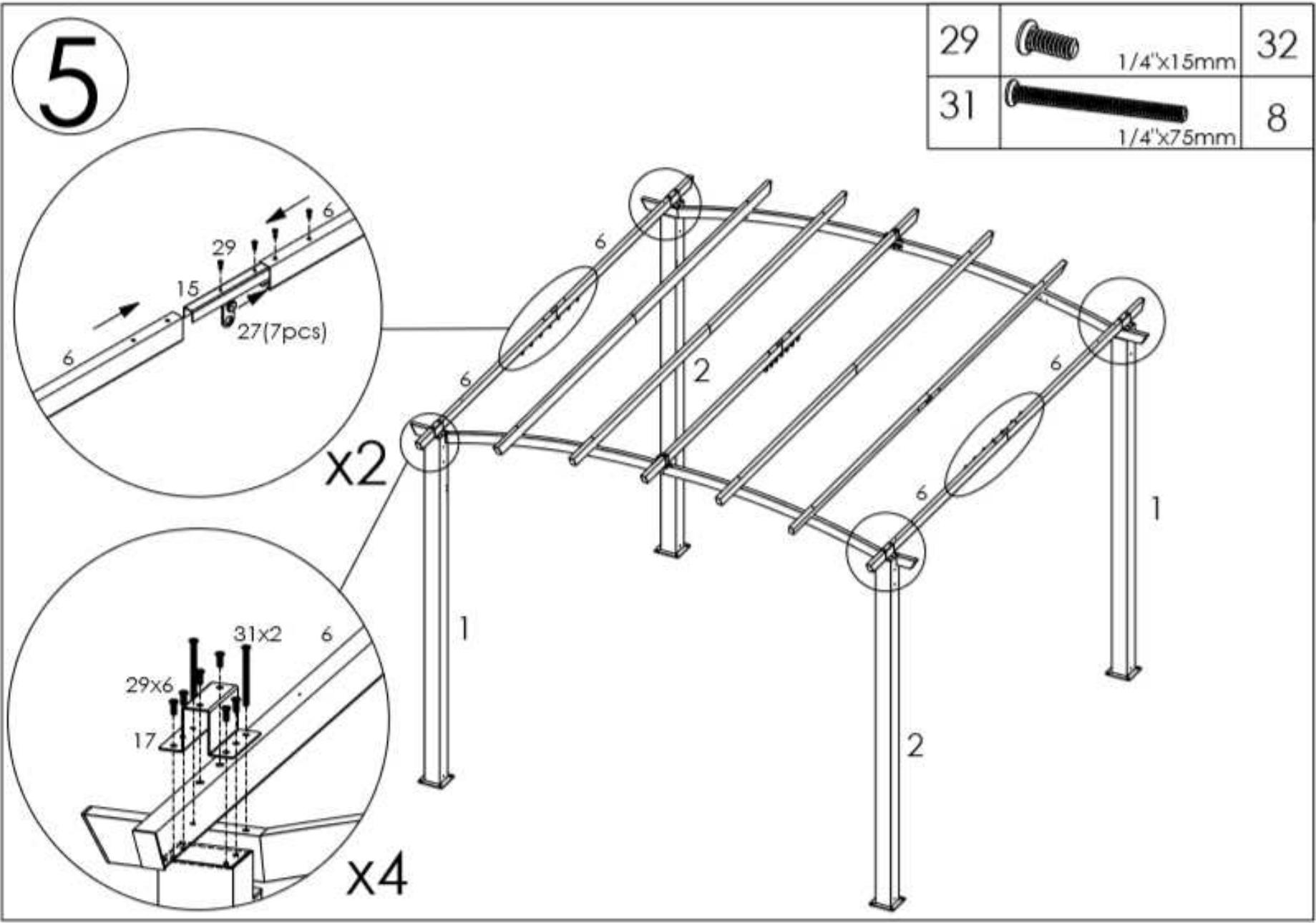 5

| 29 | 1/4"x15mm | 32 |
|---|---|---|
| 31 | 1/4"x75mm | 8 |

6
29
15
27(7pcs)
6
x2

31x2
6
29x6
17
x4

6
6
2
6
6
1
1
2