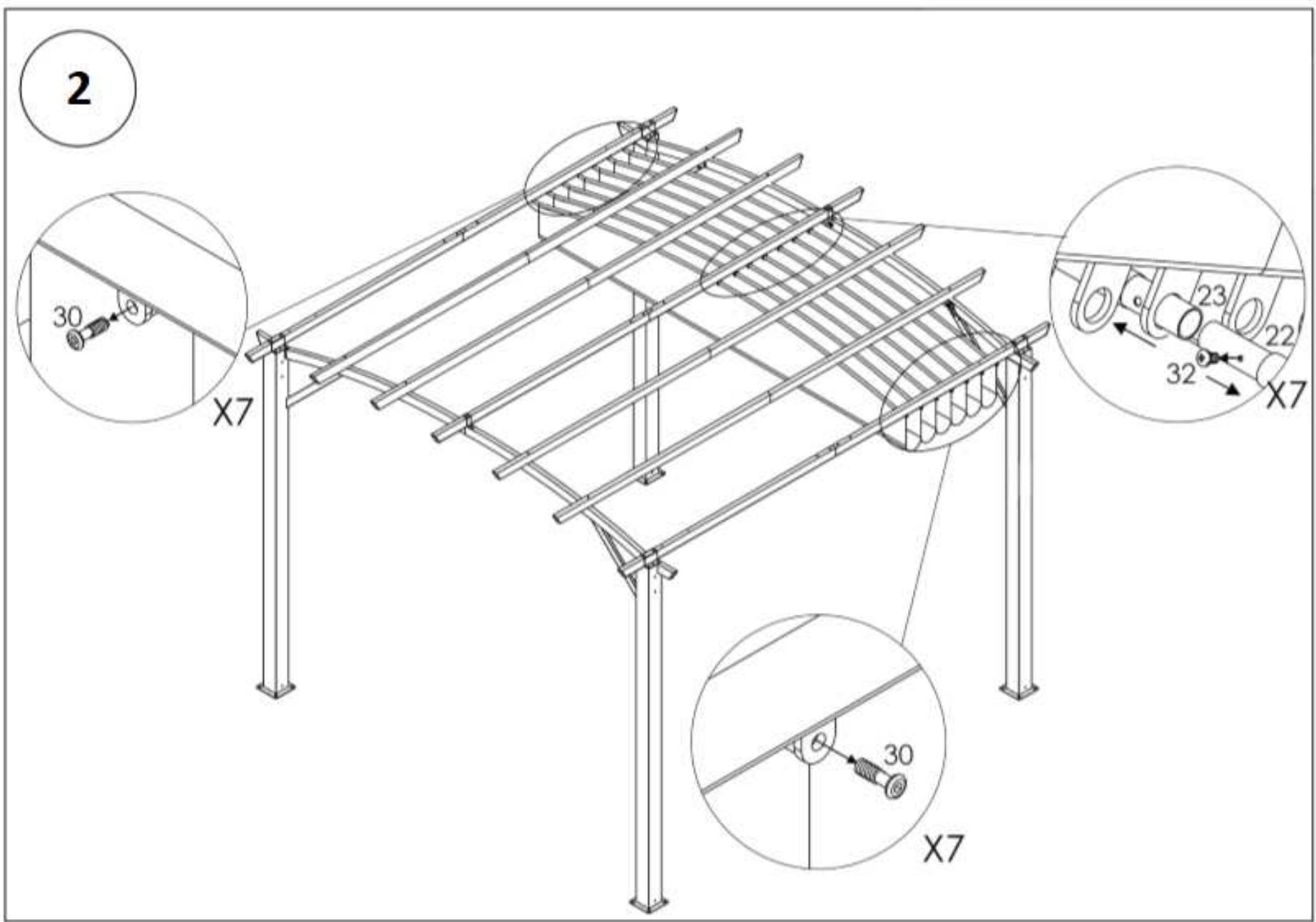 2

30

X7

23

22

32

X7

30

X7