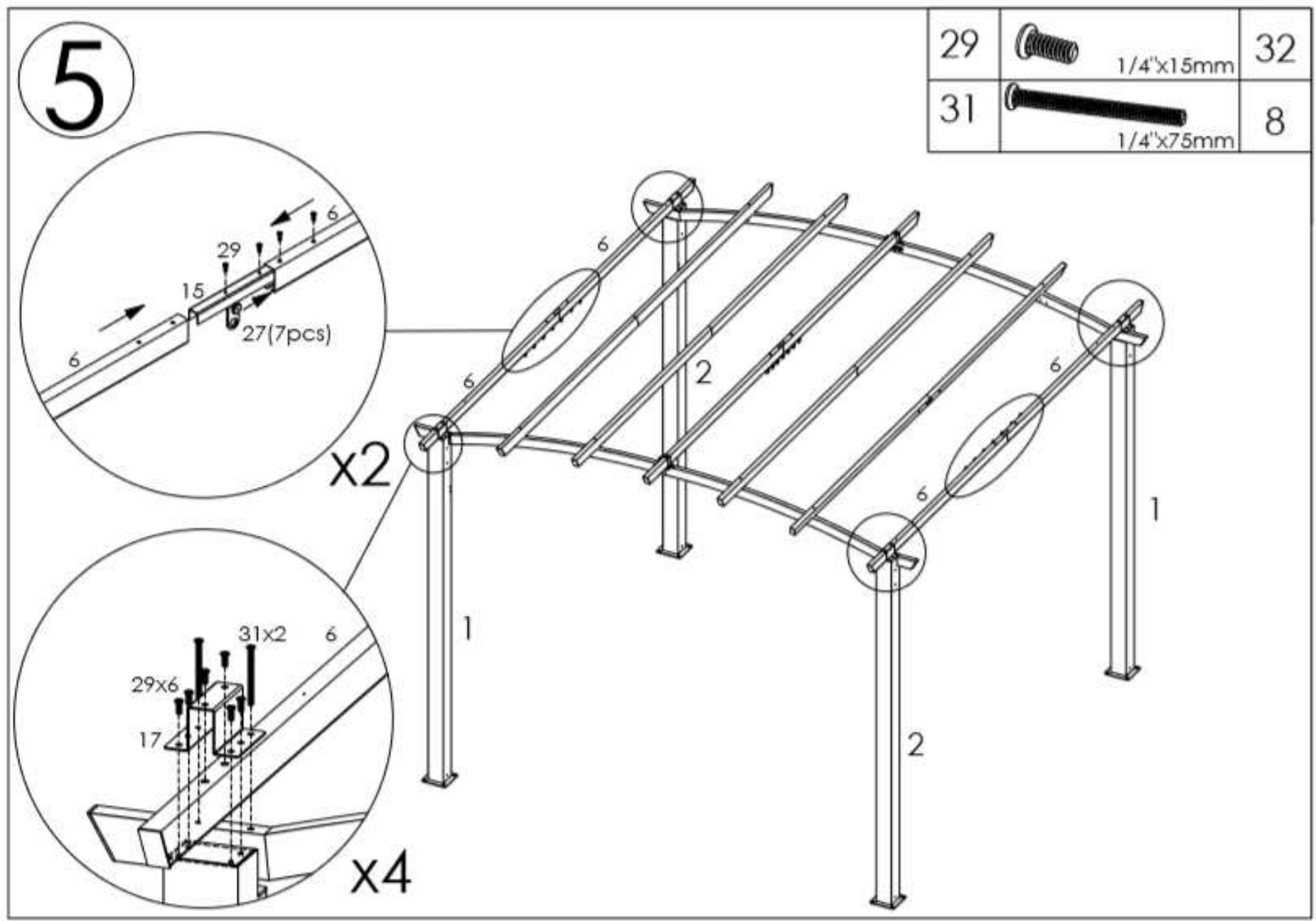 5

| 29 | 1/4"x15mm | 32 |
|---|---|---|
| 31 | 1/4"x75mm | 8 |

6
29
15
27(7pcs)
6
x2

31x2
6
29x6
17
x4

6
6
2
6
6
1
1
2