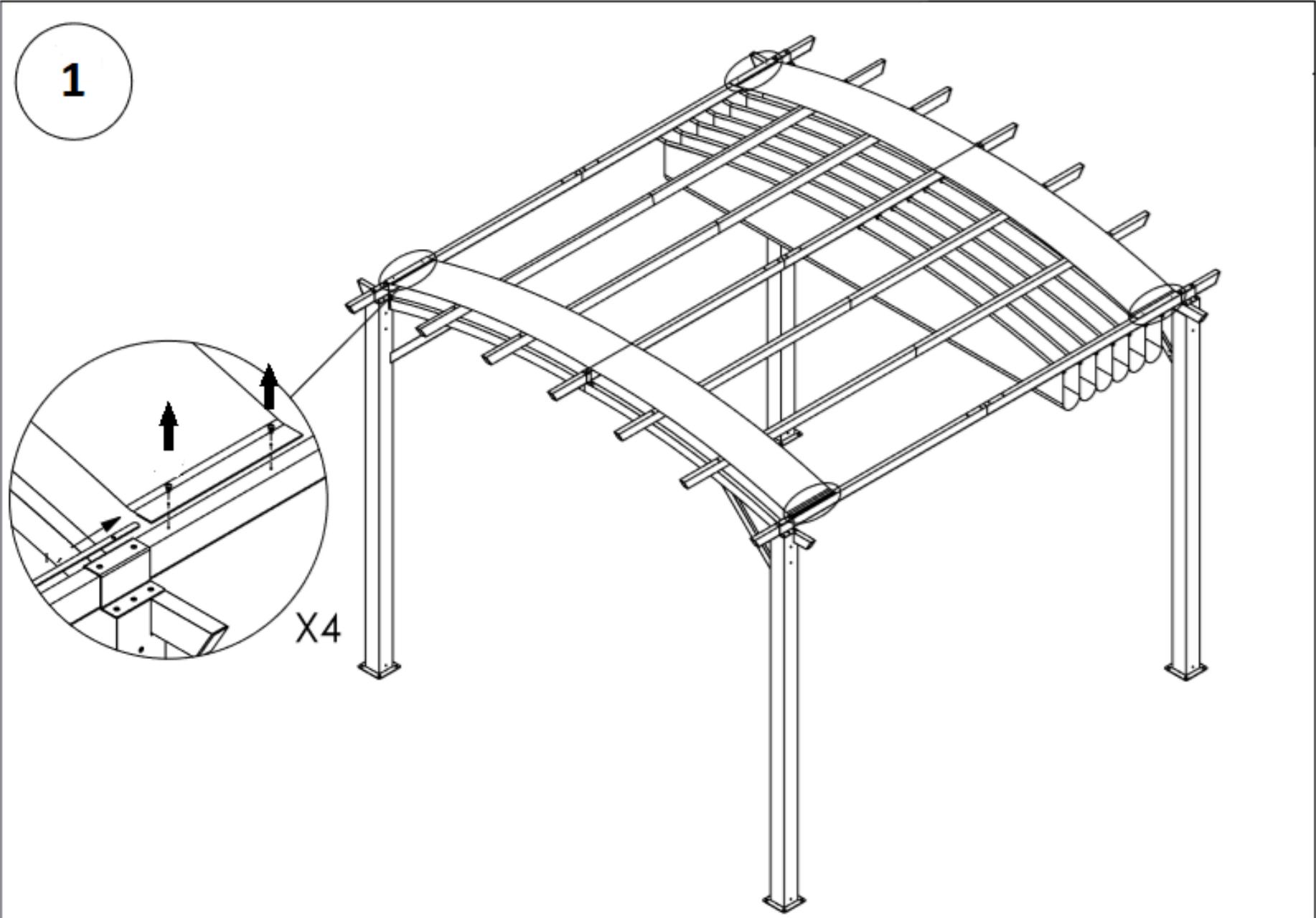 1

X4