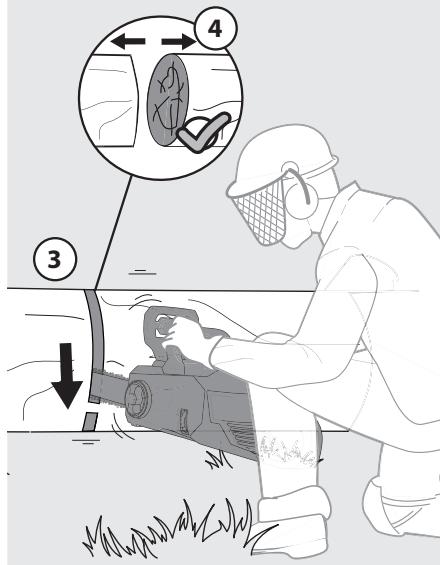 4

3