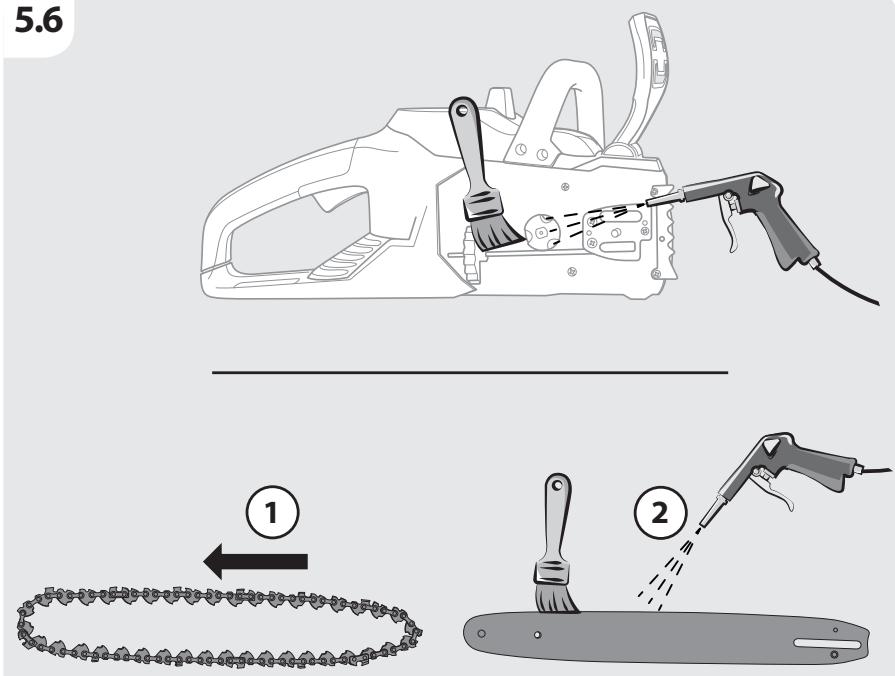 5.6

1

2