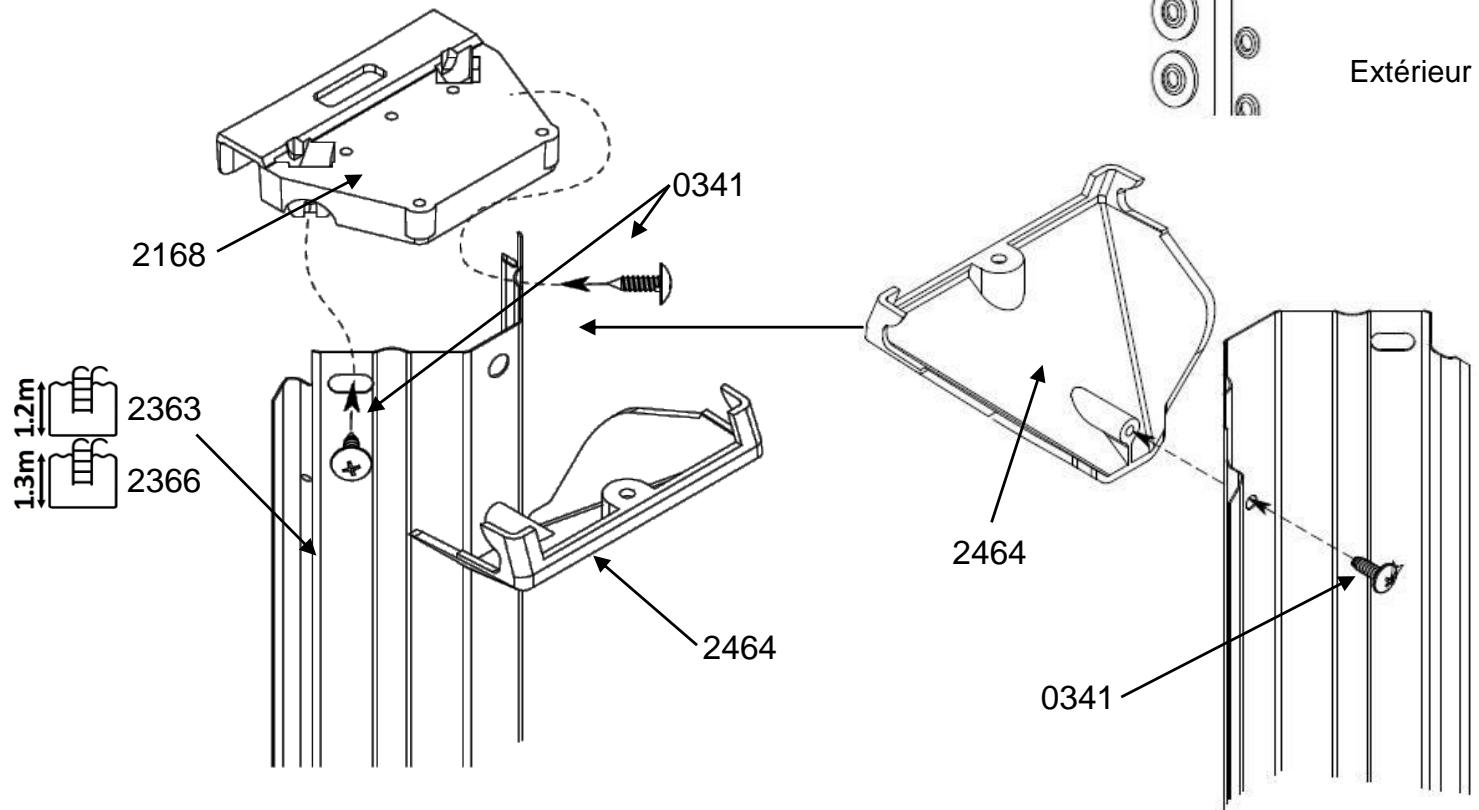 Extérieur

0341

2168

1.2m

2363

1.3m

2366

2464

2464

0341