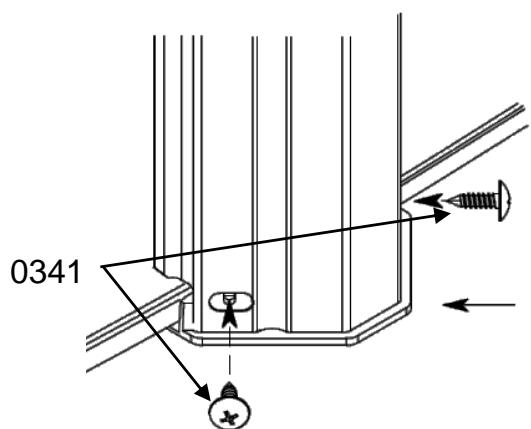 0341