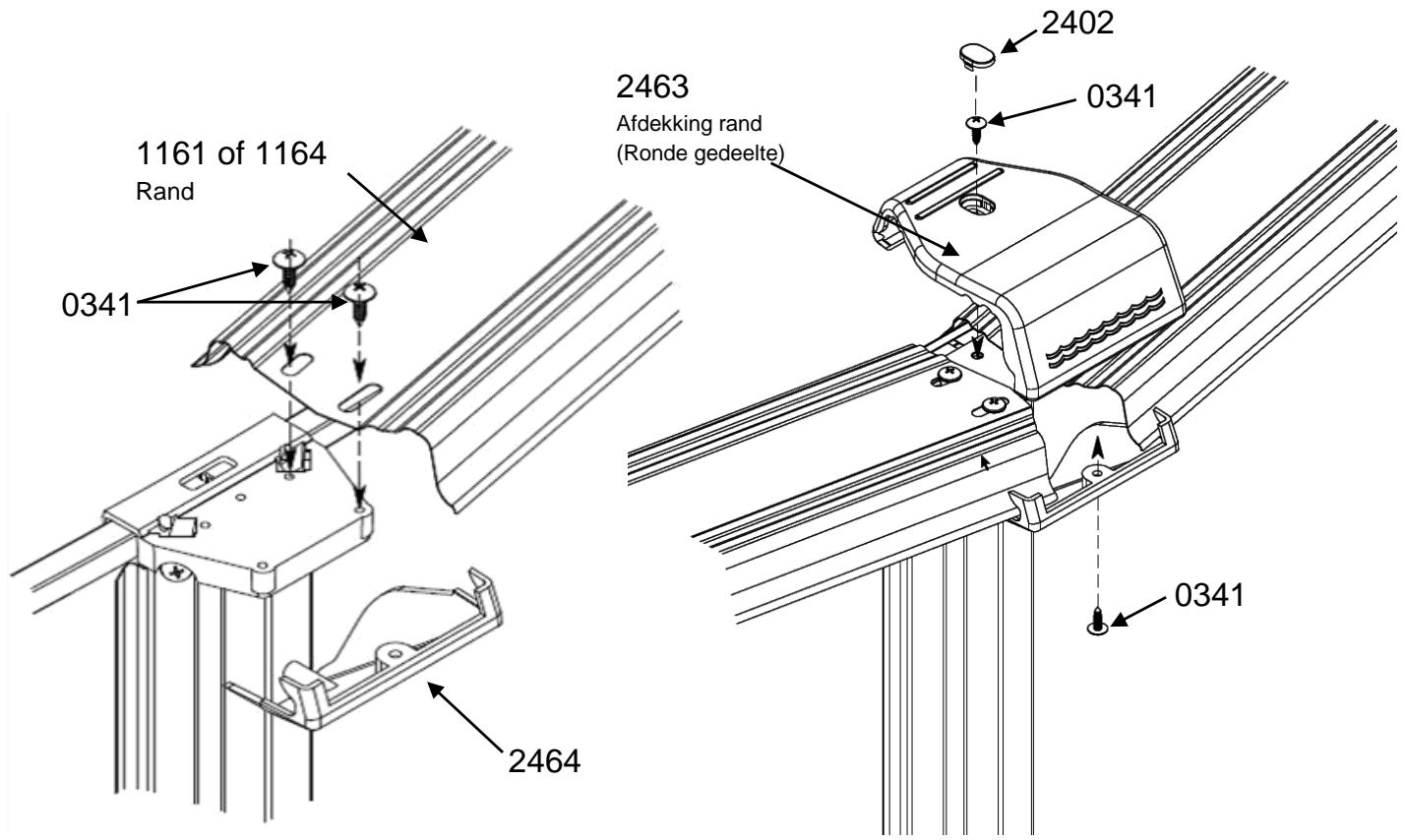 1161 of 1164
Rand

0341

2464

2402

2463
Afdekking rand
(Ronde gedeelte)

0341

0341