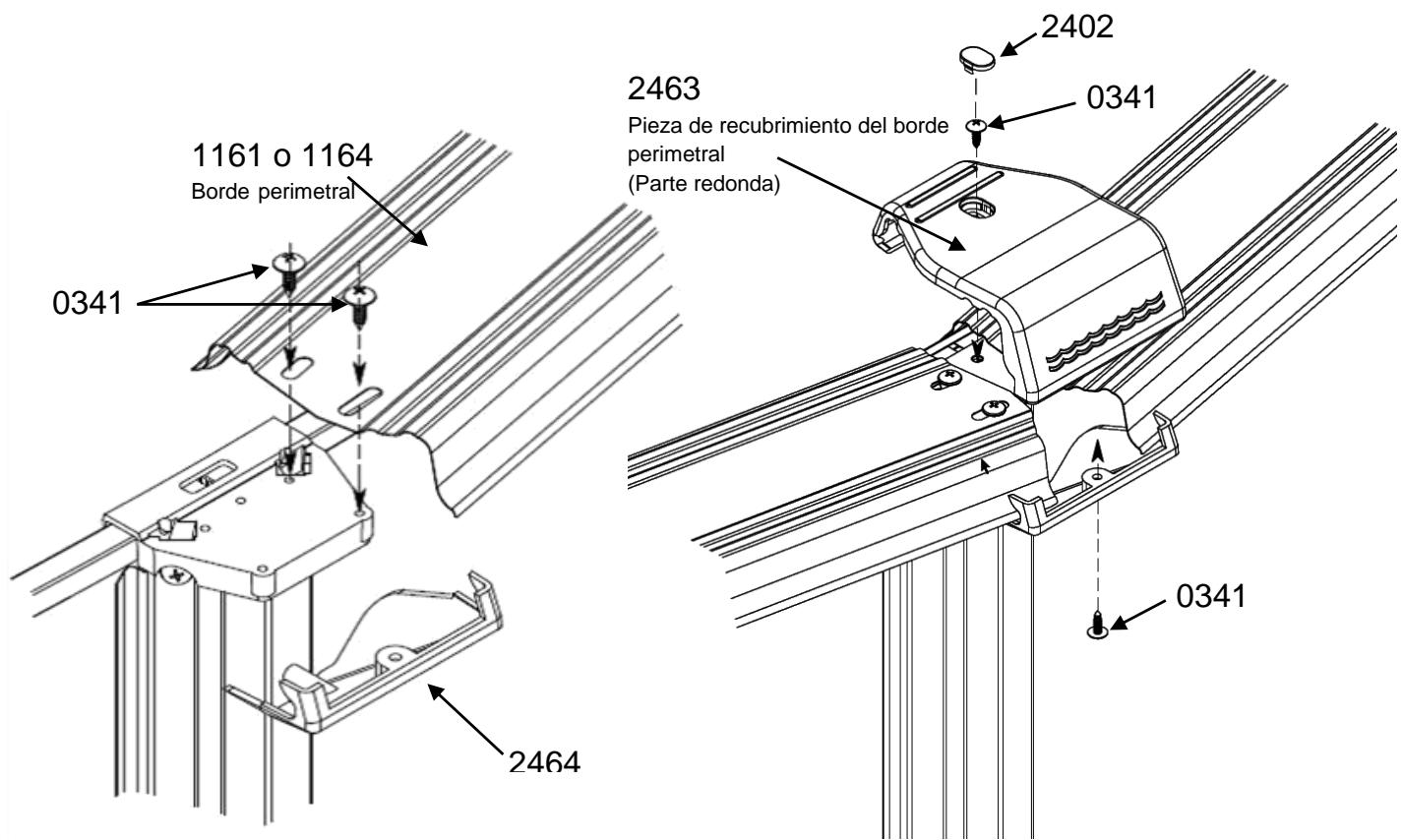 1161 o 1164
Borde perimetral

0341

2464

2402

2463
Pieza de recubrimiento del borde perimetral
(Parte redonda)

0341

0341