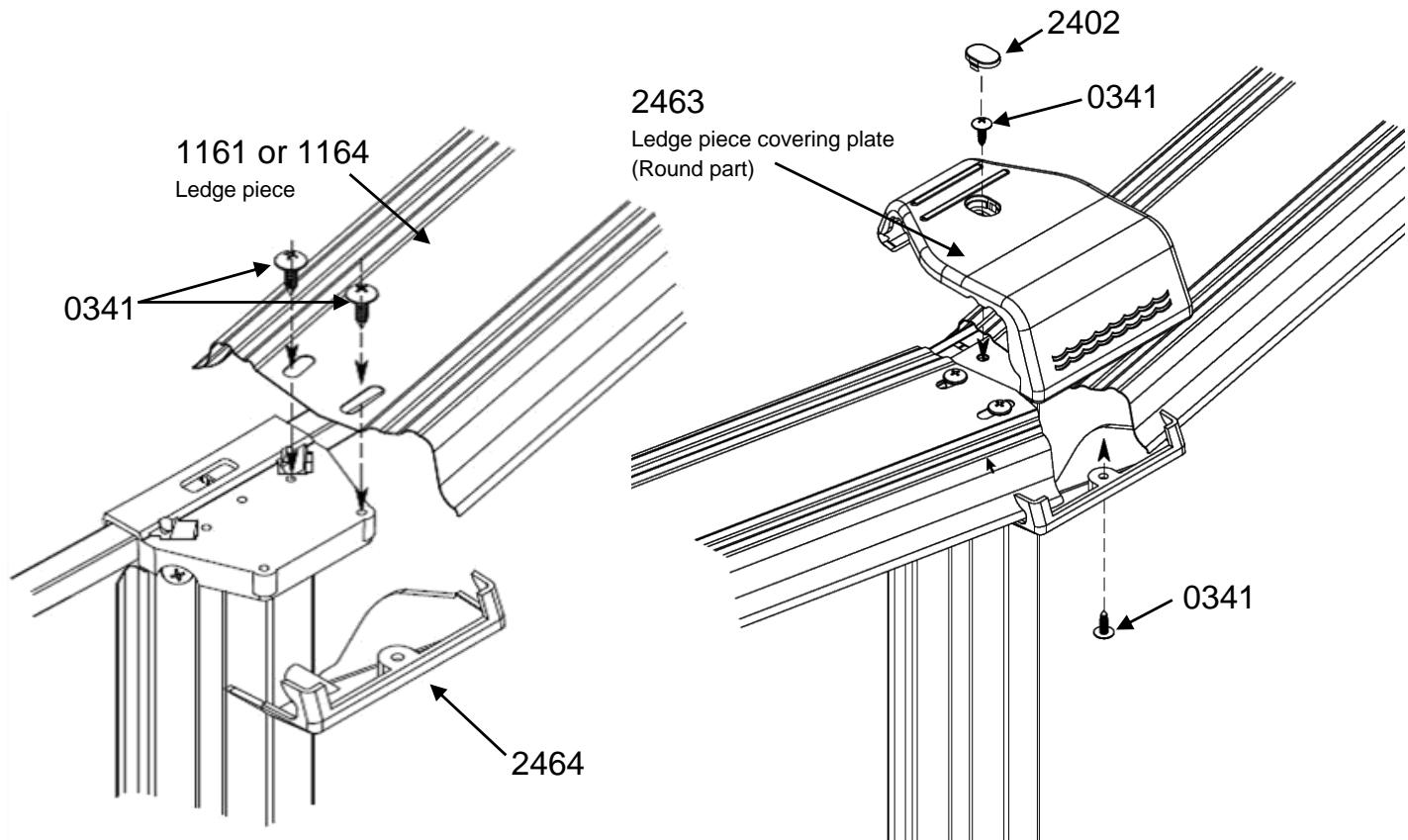 1161 or 1164
Ledge piece

0341

2464

2402

2463
Ledge piece covering plate
(Round part)

0341

0341