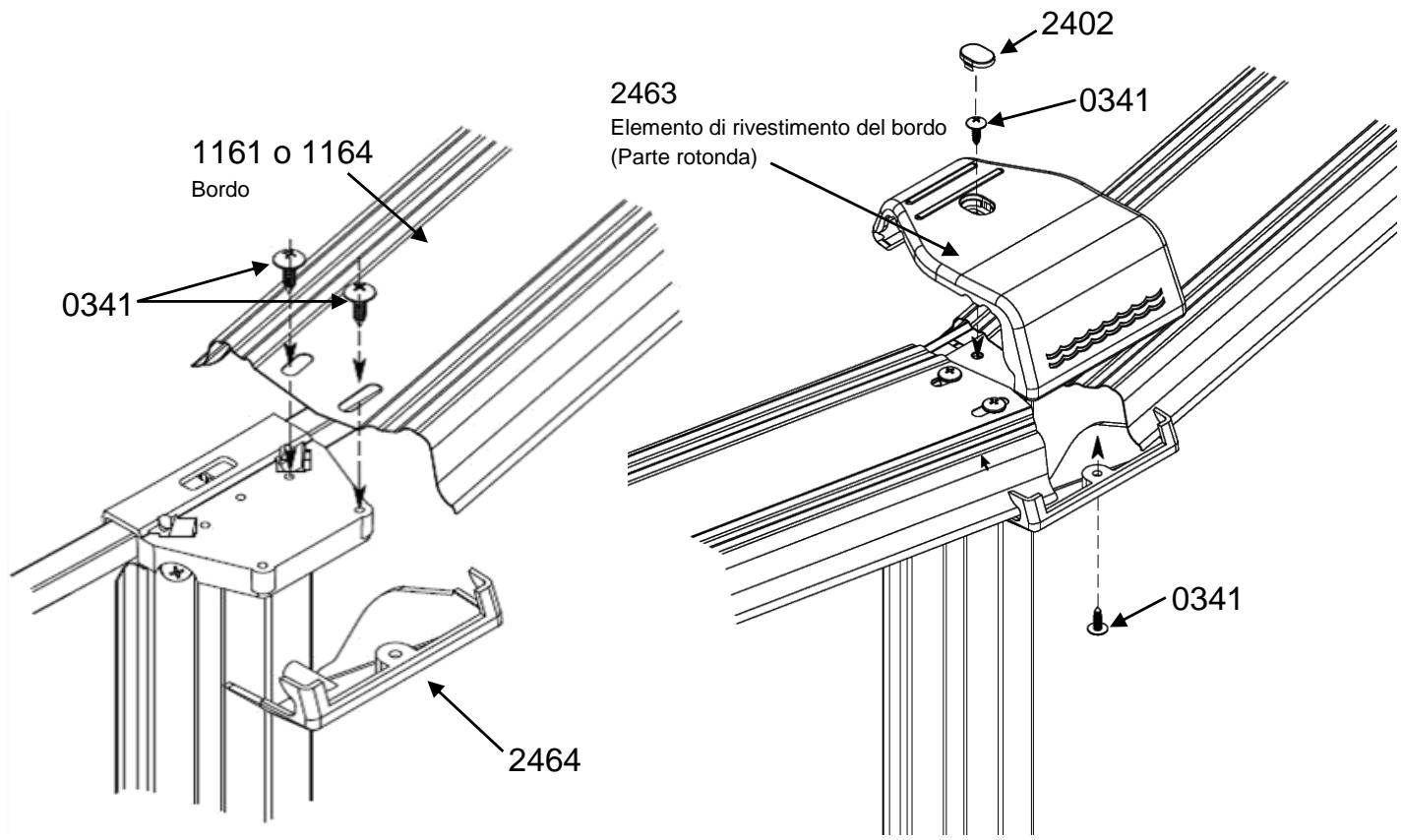 1161 o 1164
Bordo

0341

2464

2402

2463
Elemento di rivestimento del bordo
(Parte rotonda)

0341

0341