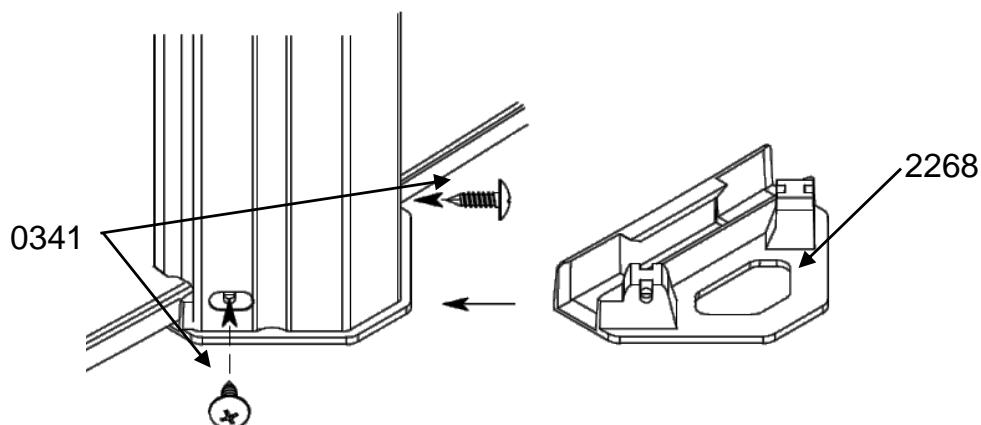 0341

2268