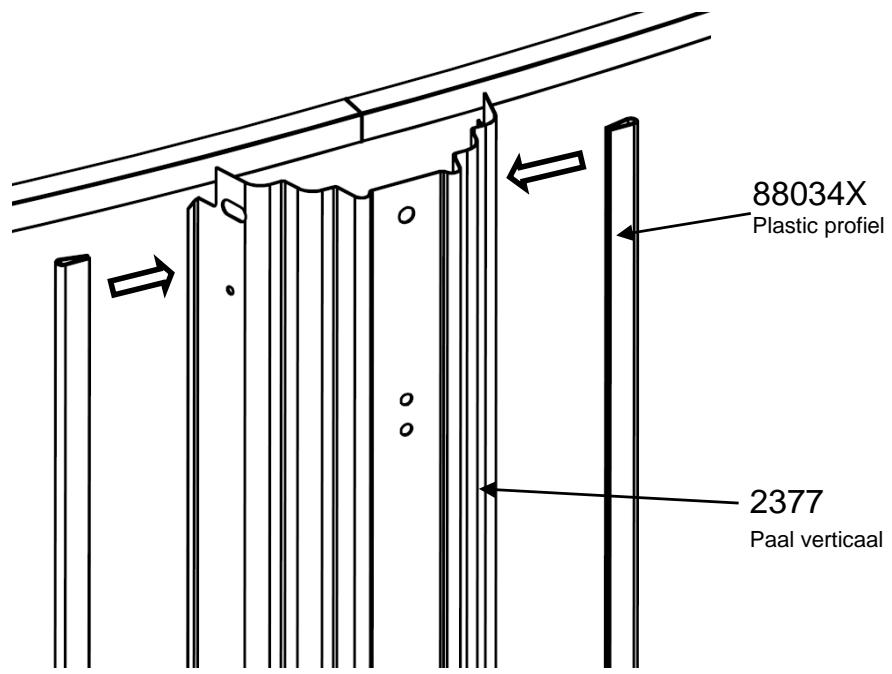 88034X
Plastic profiel

2377
Paal verticaal