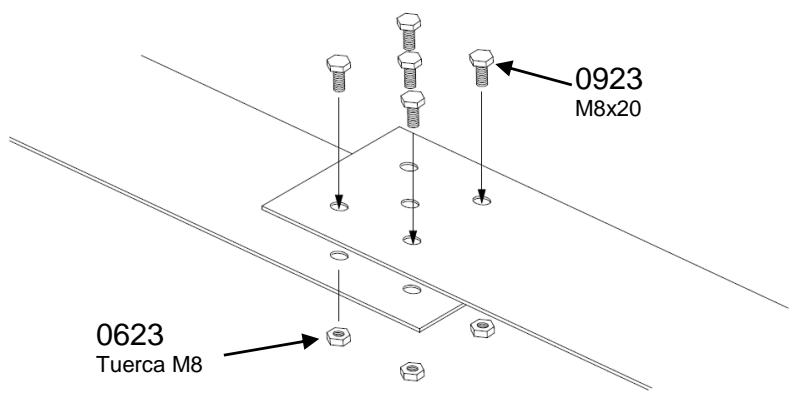 0923
M8x20

0623
Tuerca M8