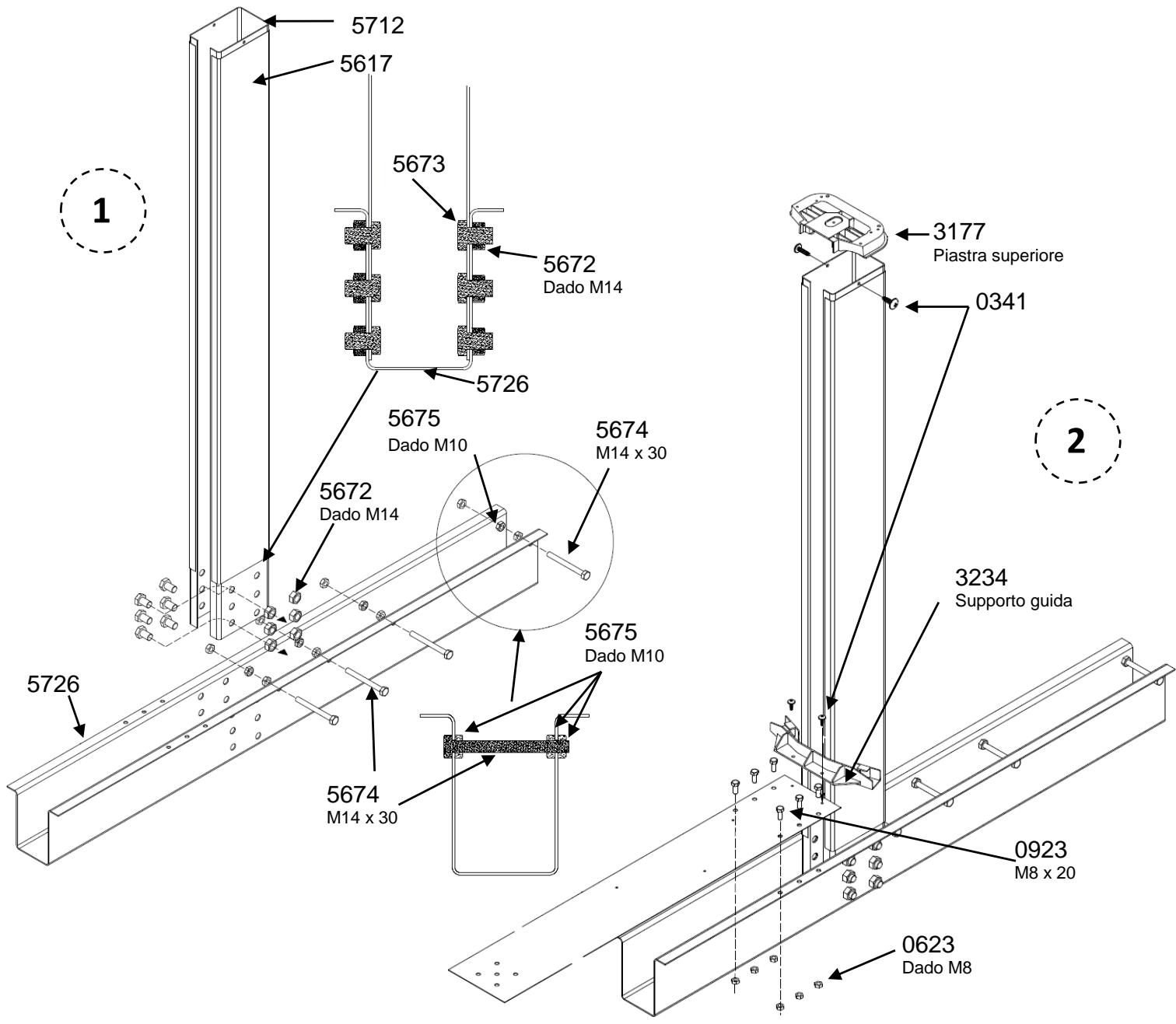 5712

5617

1

5673

5672
Dado M14

5726

5675
Dado M10

5674
M14 x 30

5672
Dado M14

5726

5675
Dado M10

5674
M14 x 30

3177
Piastra superiore

0341

2

3234
Supporto guida

0923
M8 x 20

0623
Dado M8