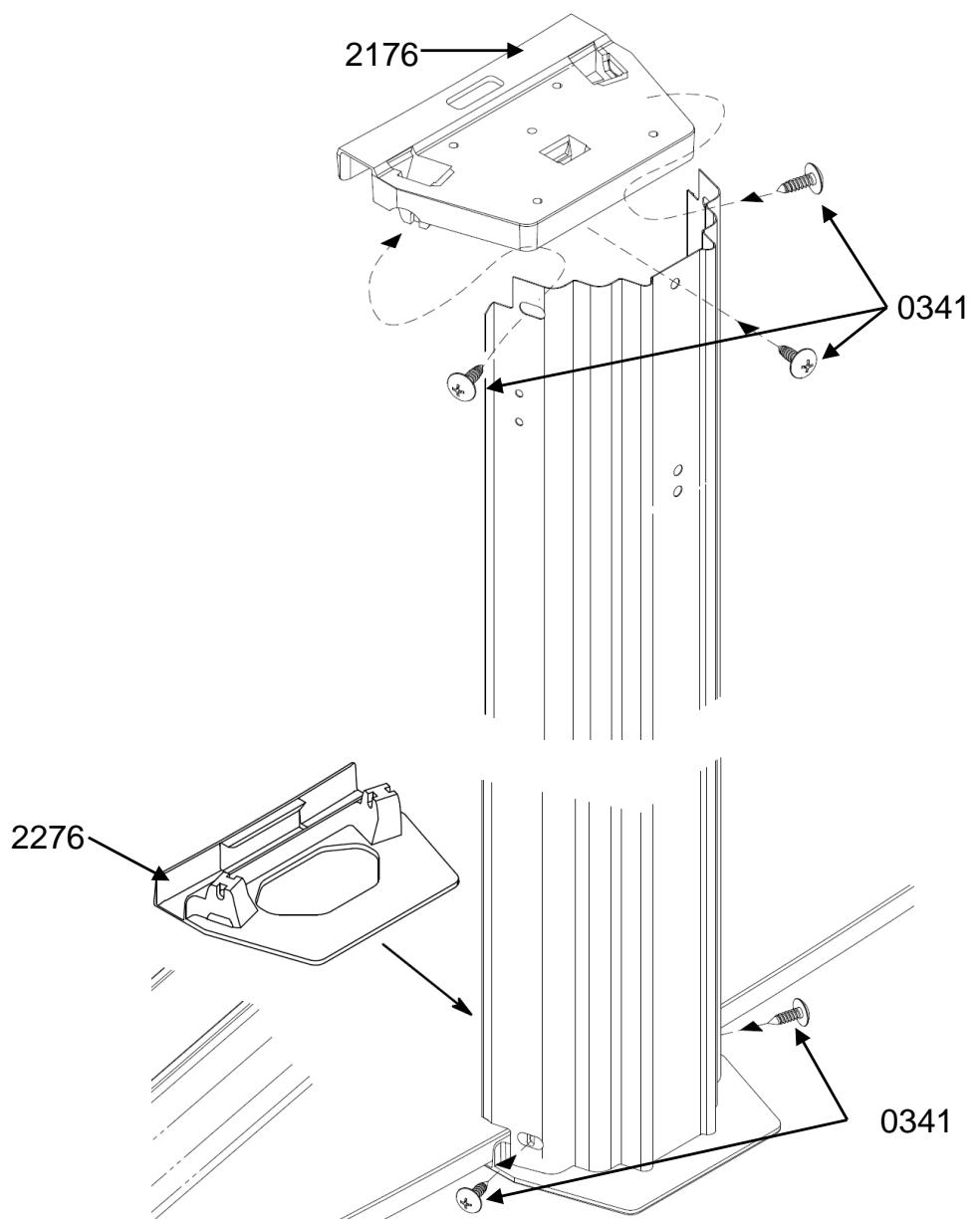 2176
0341
2276
0341