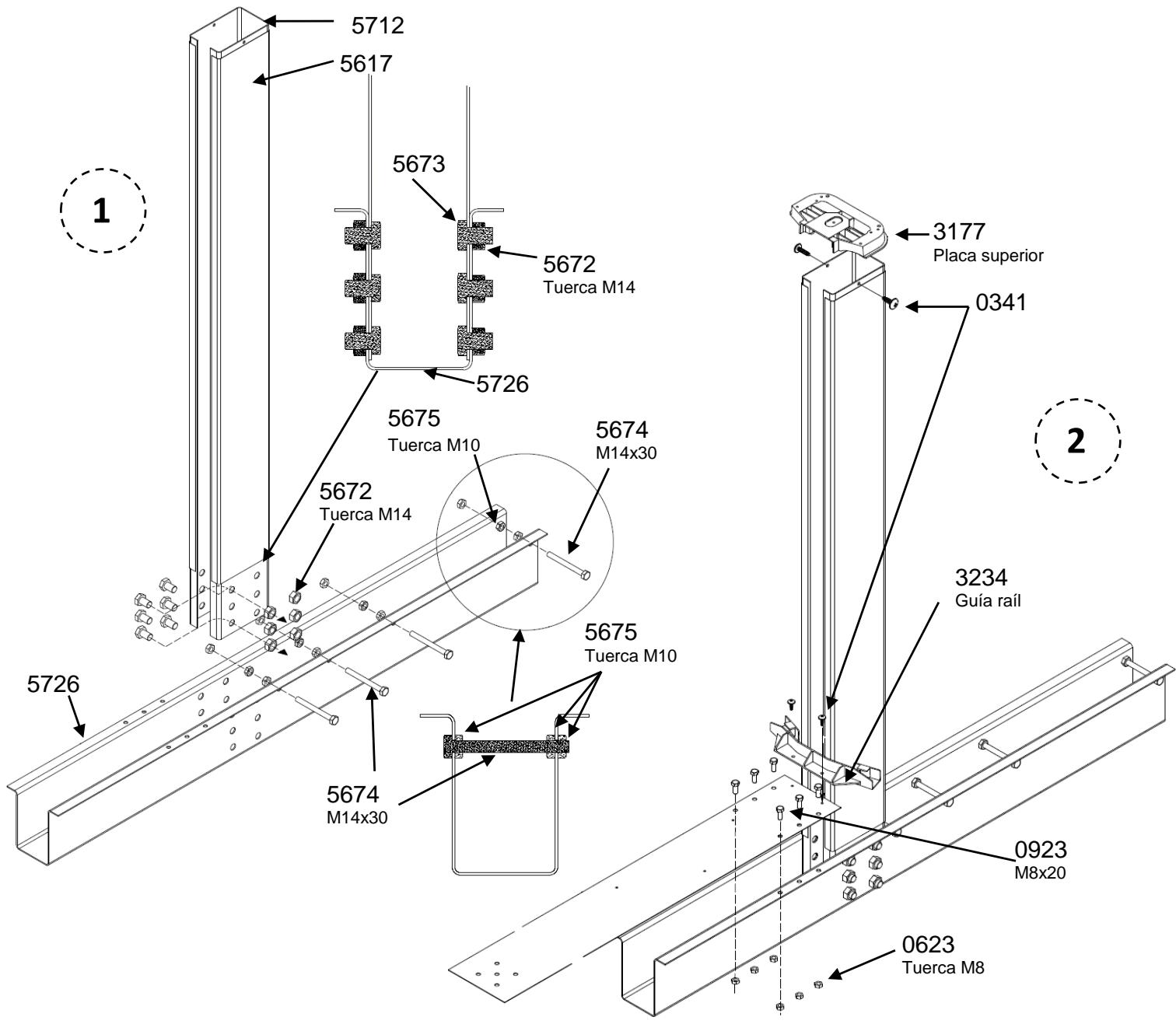 5712

5617

1

5673

5672
Tuerca M14

5726

5675
Tuerca M10

5674
M14x30

5672
Tuerca M14

5675
Tuerca M10

5726

5674
M14x30

3177
Placa superior

0341

2

3234
Guía raíl

0923
M8x20

0623
Tuerca M8