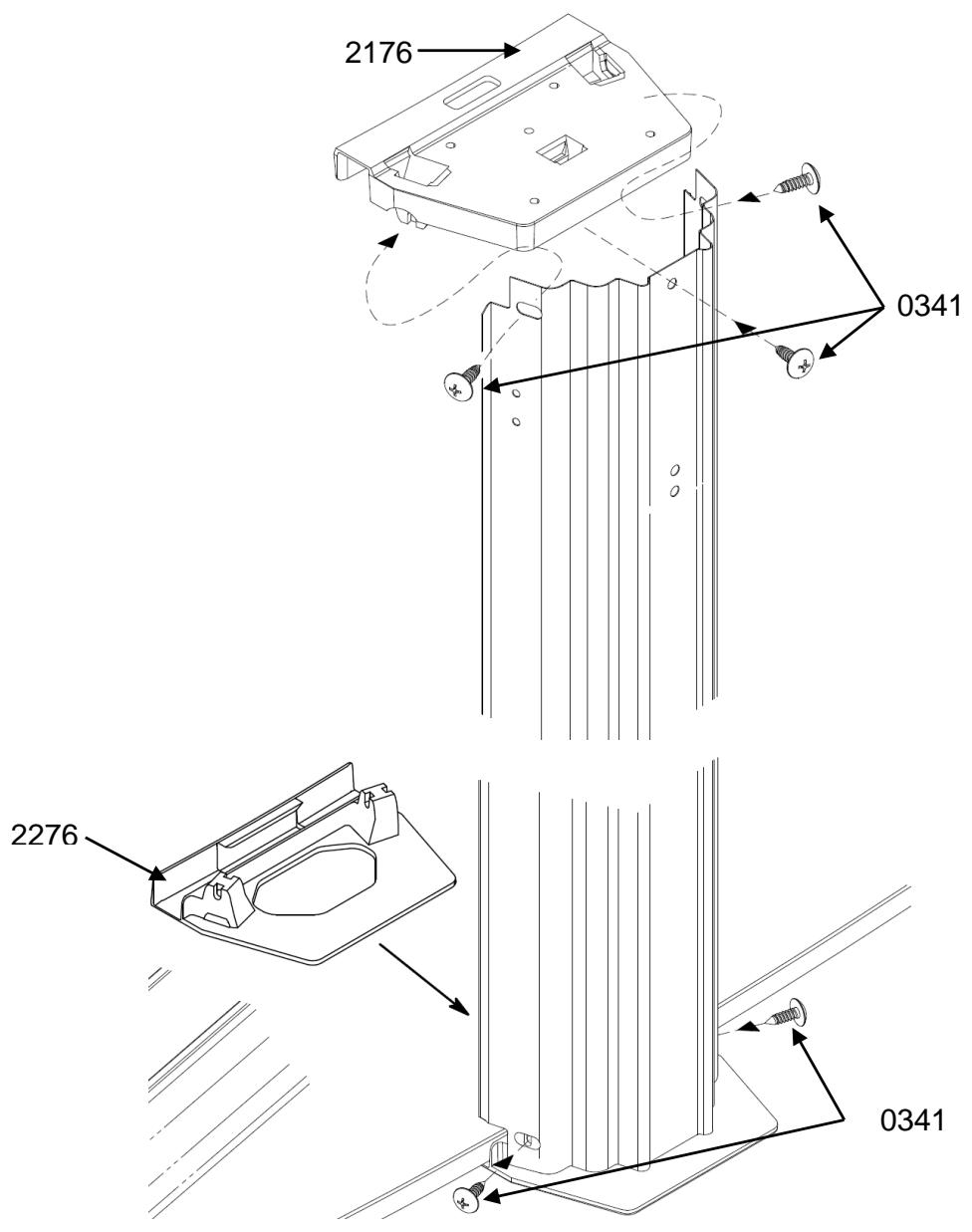 2176
0341
2276
0341