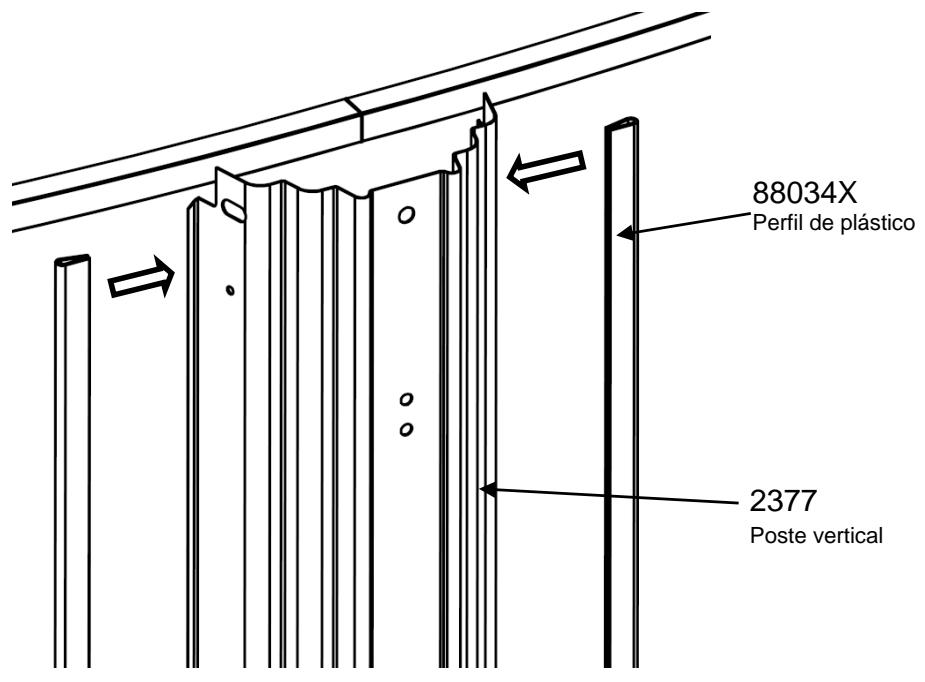 88034X
Perfil de plástico

2377
Poste vertical