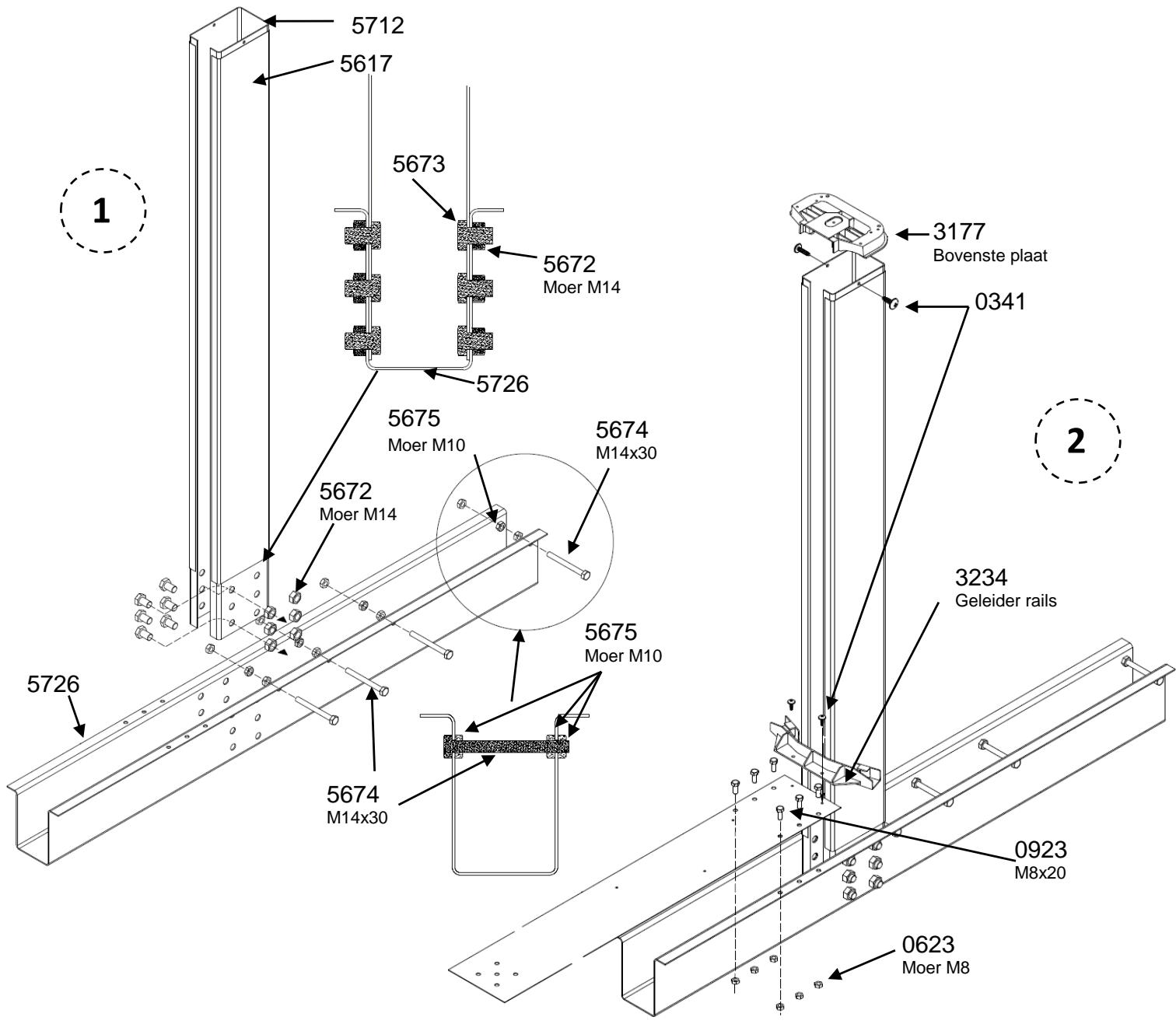 5712
5617
1
5673
5672
Moer M14
5726
5675
Moer M10
5674
M14x30
5672
Moer M14
5675
Moer M10
5726
5674
M14x30
3177
Bovenste plaat
0341
2
3234
Geleider rails
0923
M8x20
0623
Moer M8