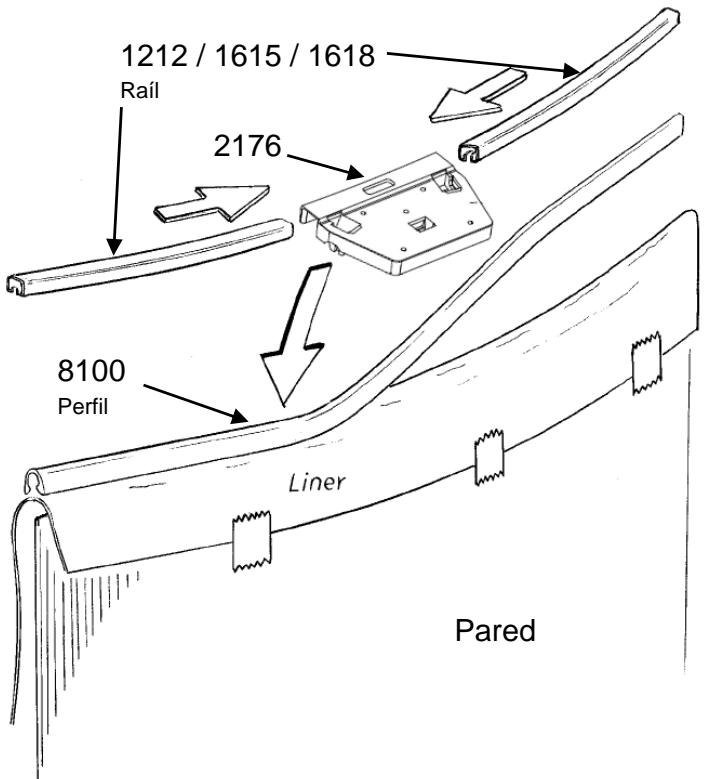 1212 / 1615 / 1618
Raíl

2176

8100
Perfil

Liner

Pared