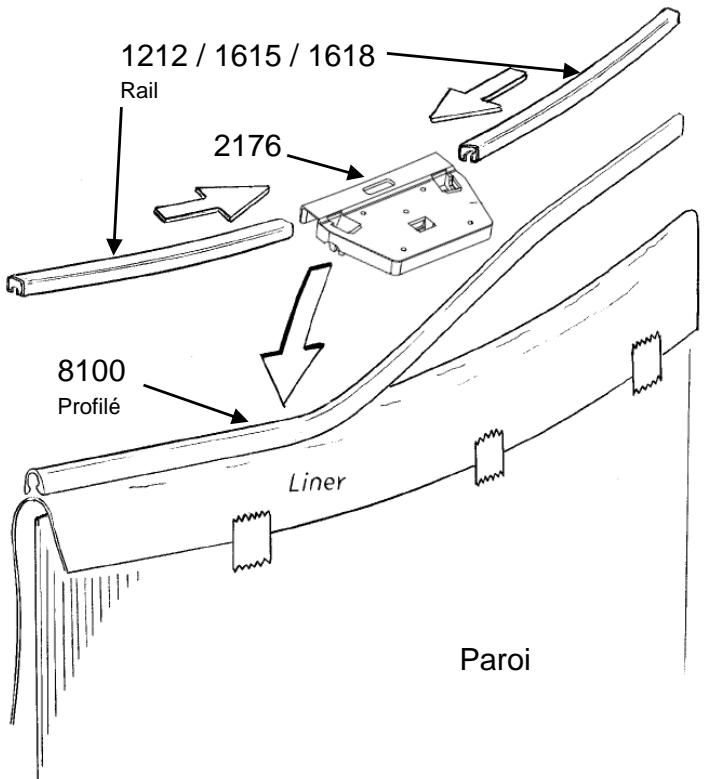 1212 / 1615 / 1618

Rail

2176

8100

Profilé

Liner

Paroi