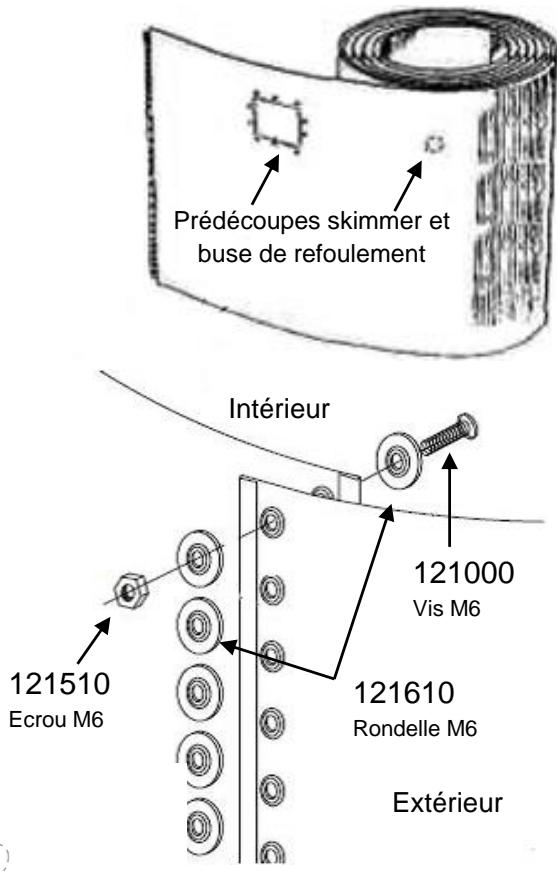 Prédécoupes skimmer et buse de refoulement

Intérieur

121000
Vis M6

121510
Ecrou M6

121610
Rondelle M6

Extérieur