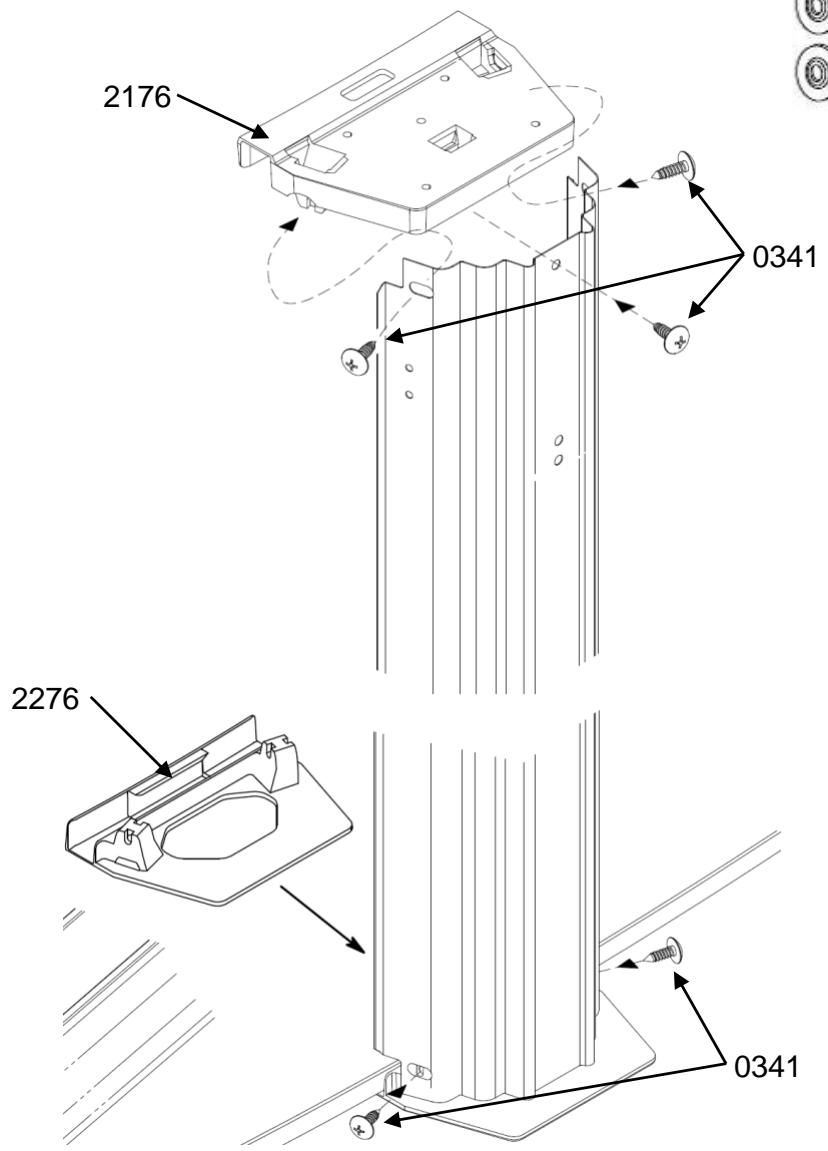 2176
0341
2276
0341