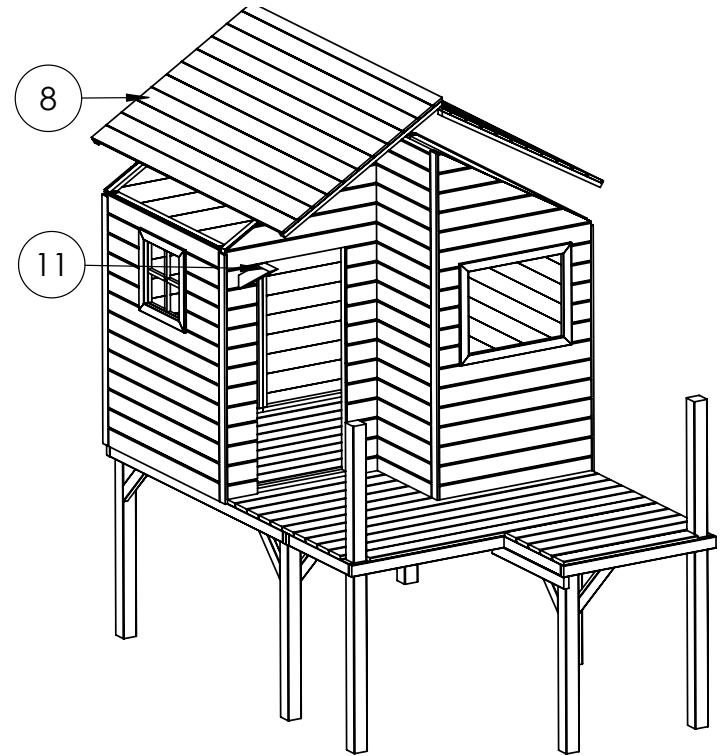 8

11