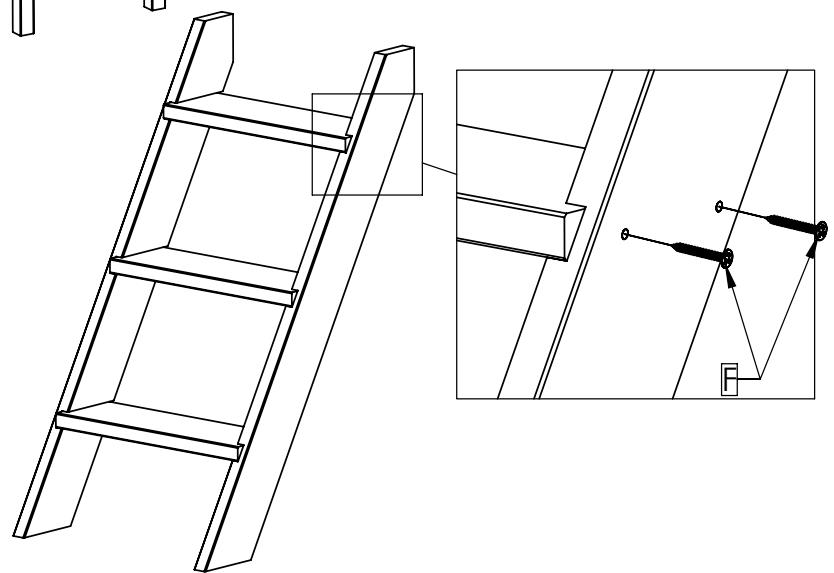 F