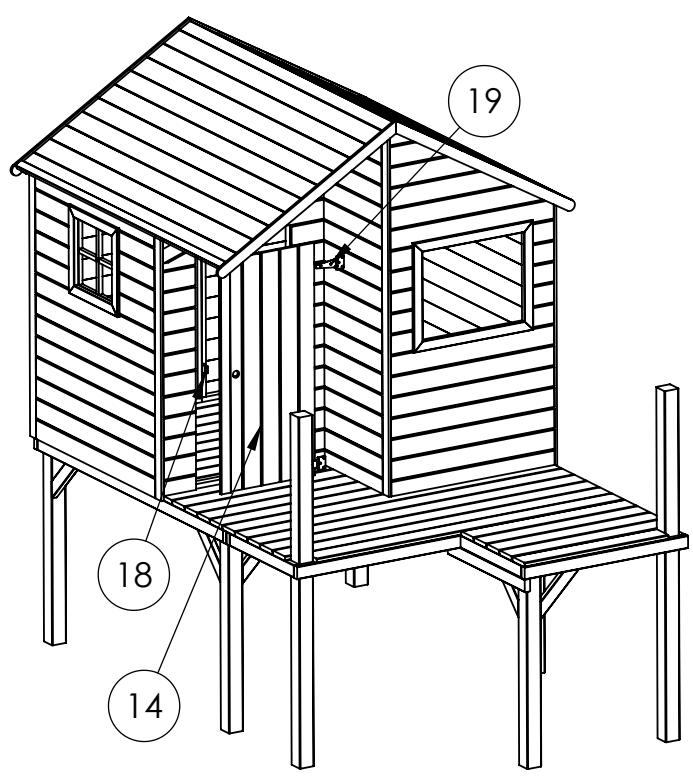 19

18

14