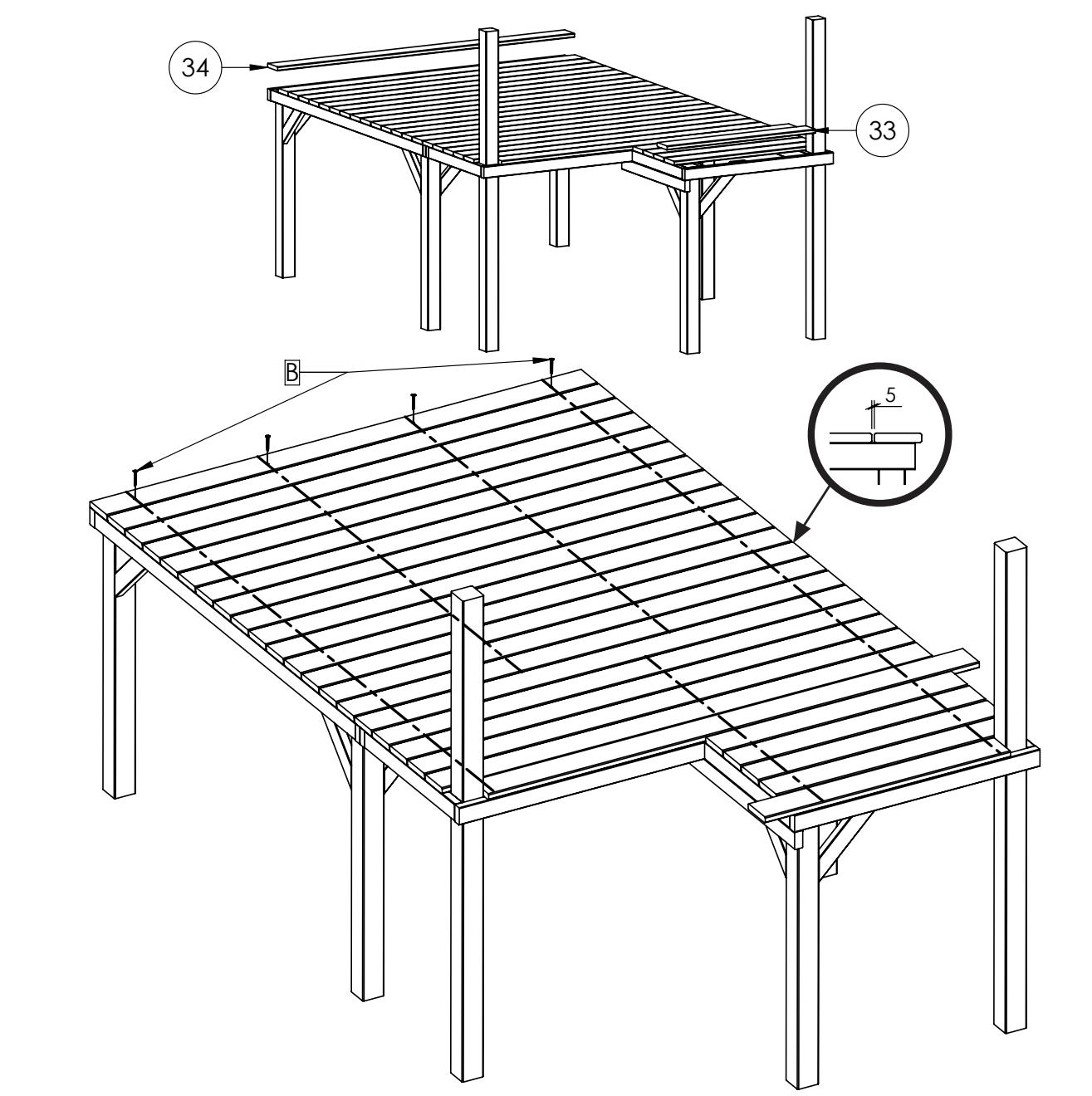 34

33

B

5