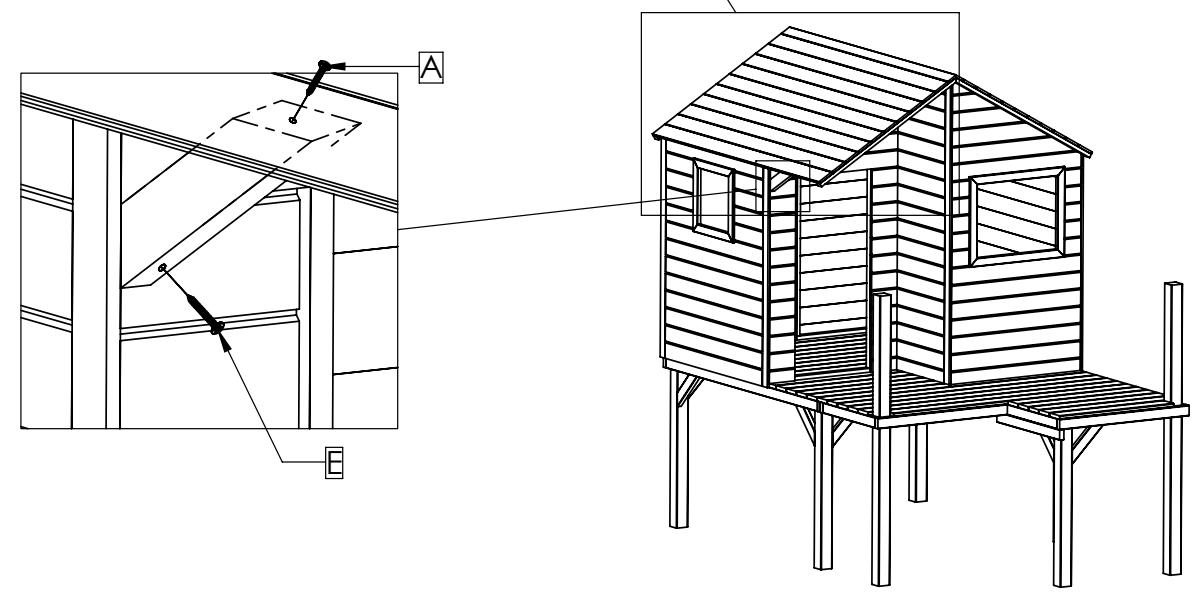 A

E