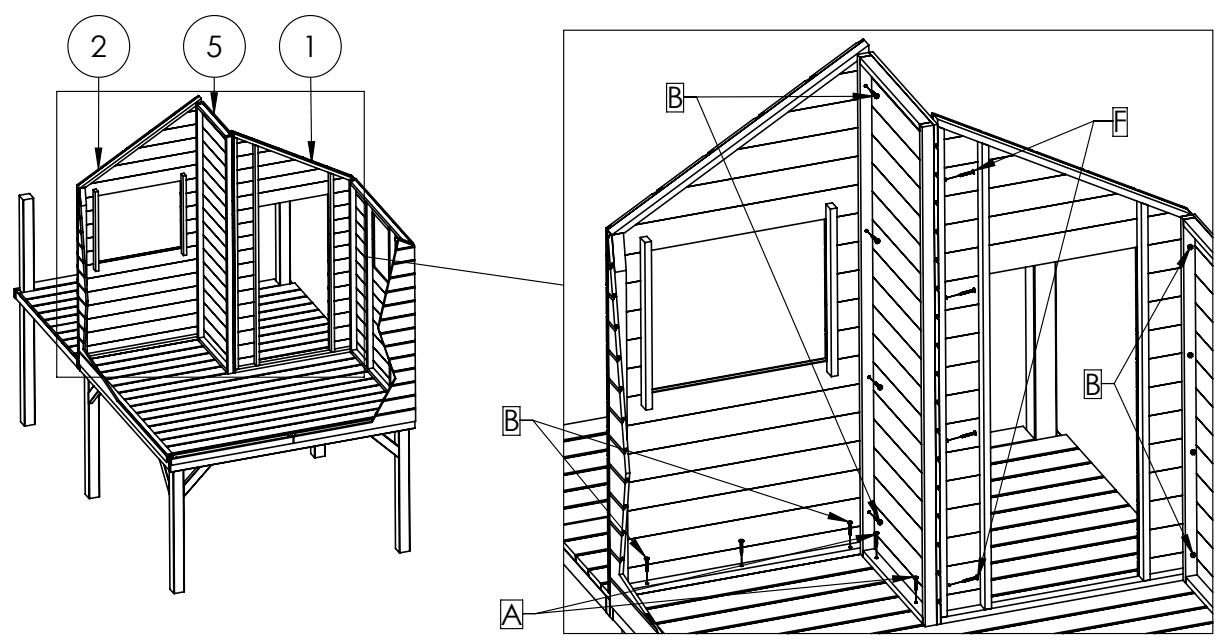 2
5
1
B
F
B
B
A