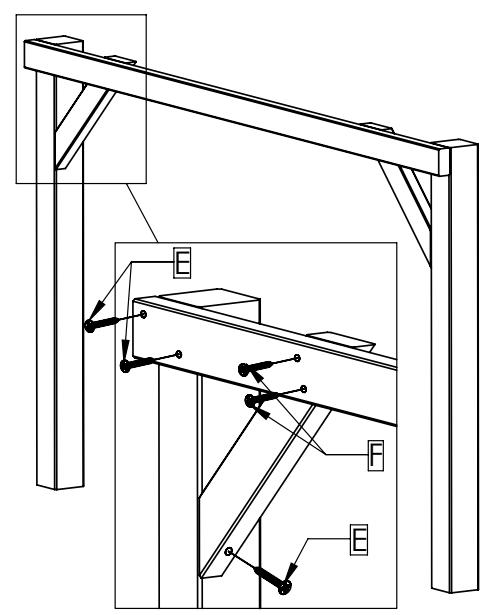 E
F
E