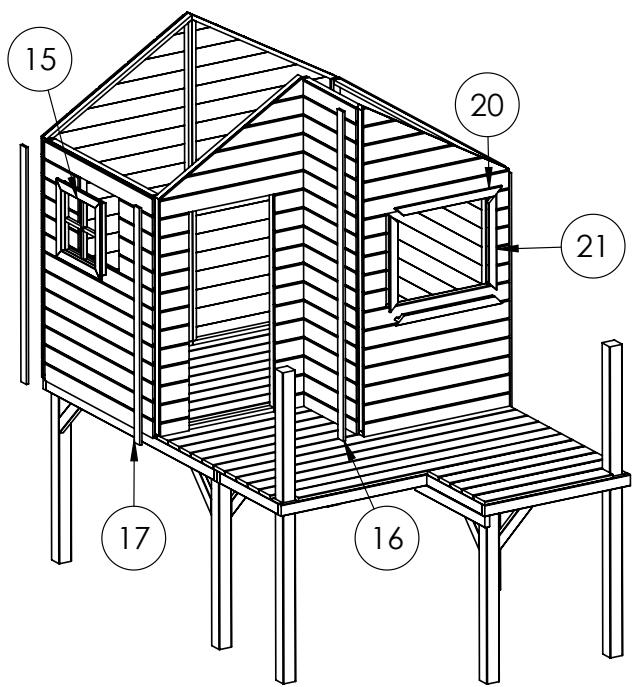 15
20
21
17
16